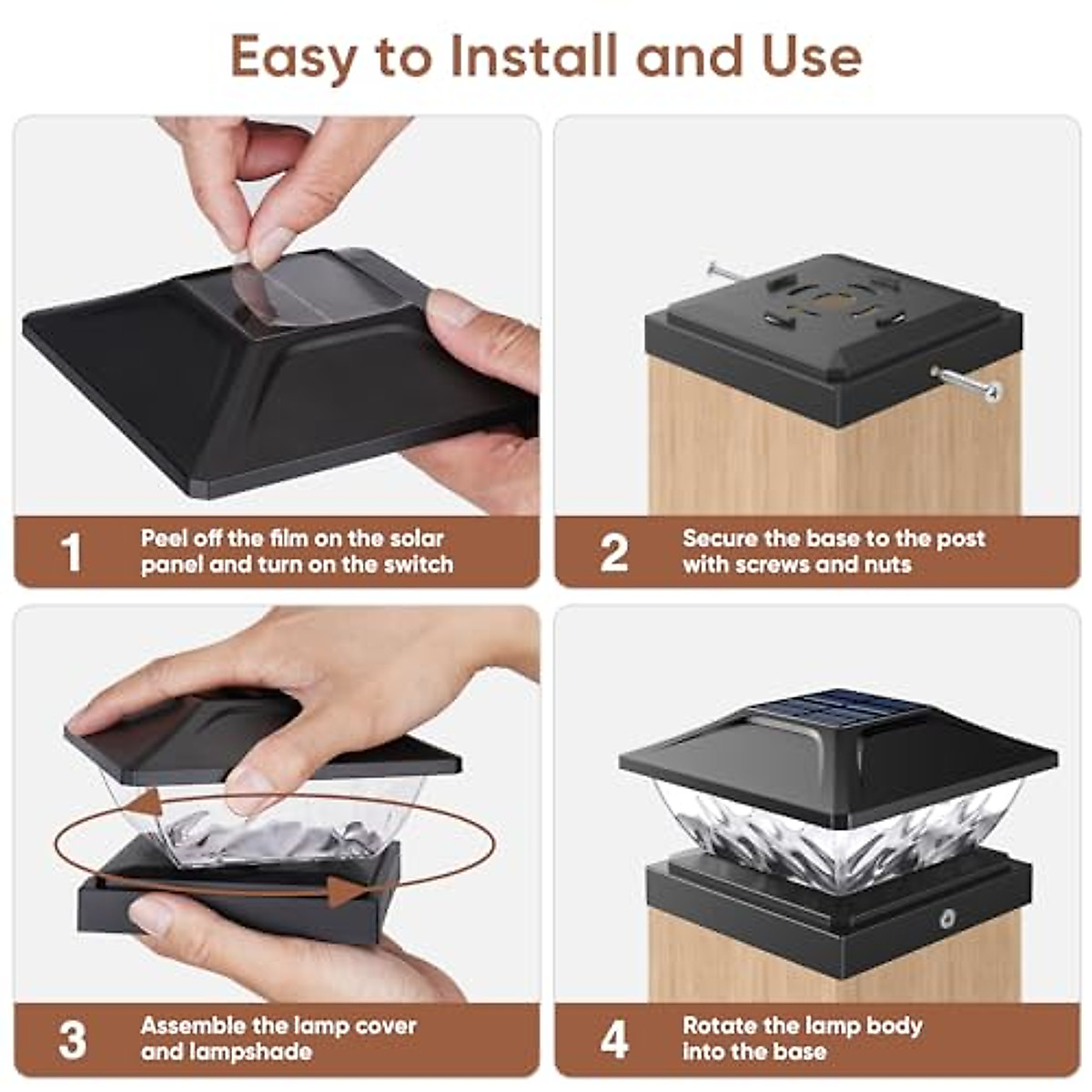 Easy to Install and Use

1 Peel off the film on the solar panel and turn on the switch

2 Secure the base to the post with screws and nuts

3 Assemble the lamp cover and lampshade

4 Rotate the lamp body into the base