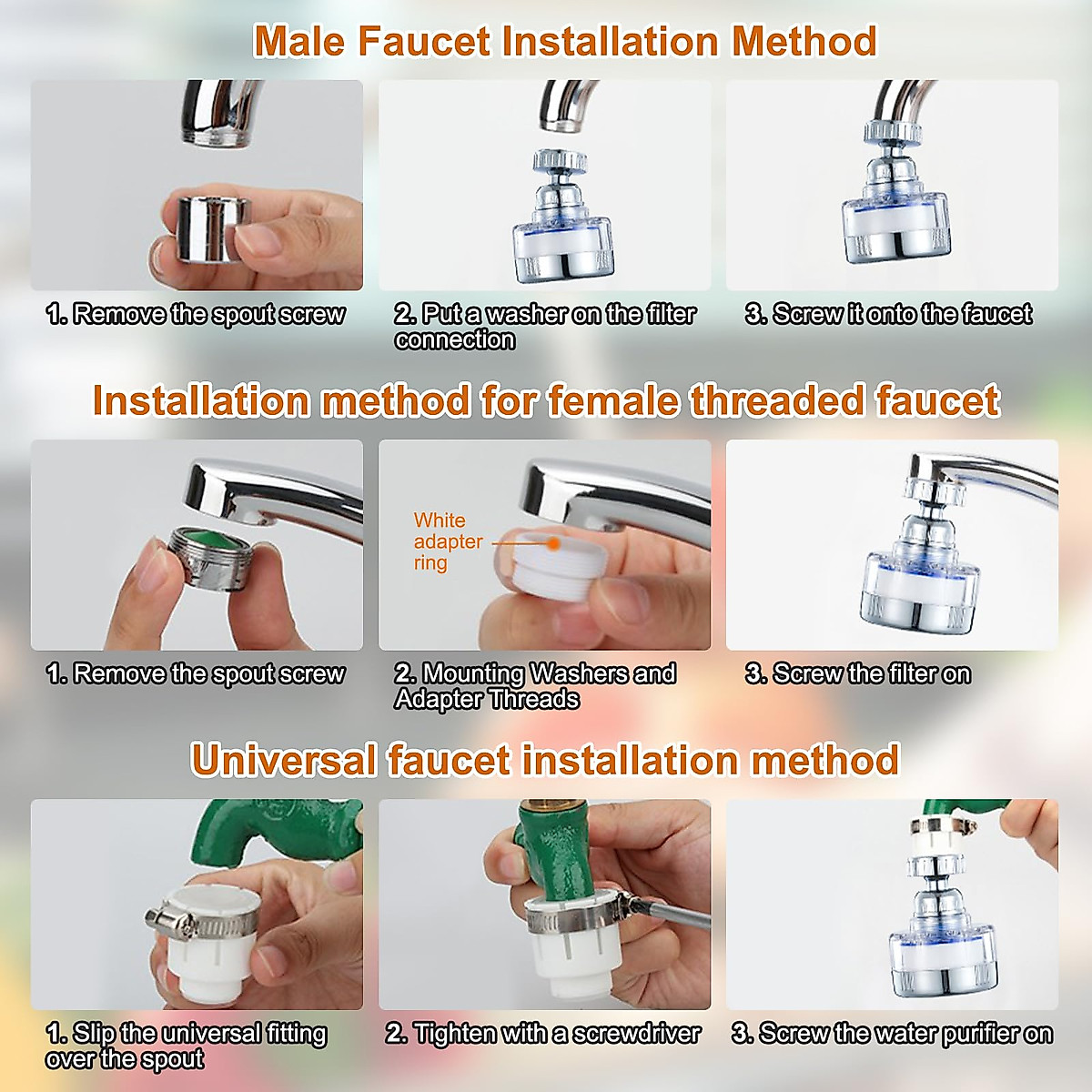 Male Faucet Installation Method

1. Remove the spout screw

2. Put a washer on the filter connection

3. Screw it onto the faucet

Installation method for female threaded faucet

White adapter ring

1. Remove the spout screw

2. Mounting Washers and Adapter Threads

3. Screw the filter on

Universal faucet installation method

1. Slip the universal fitting over the spout

2. Tighten with a screwdriver

3. Screw the water purifier on