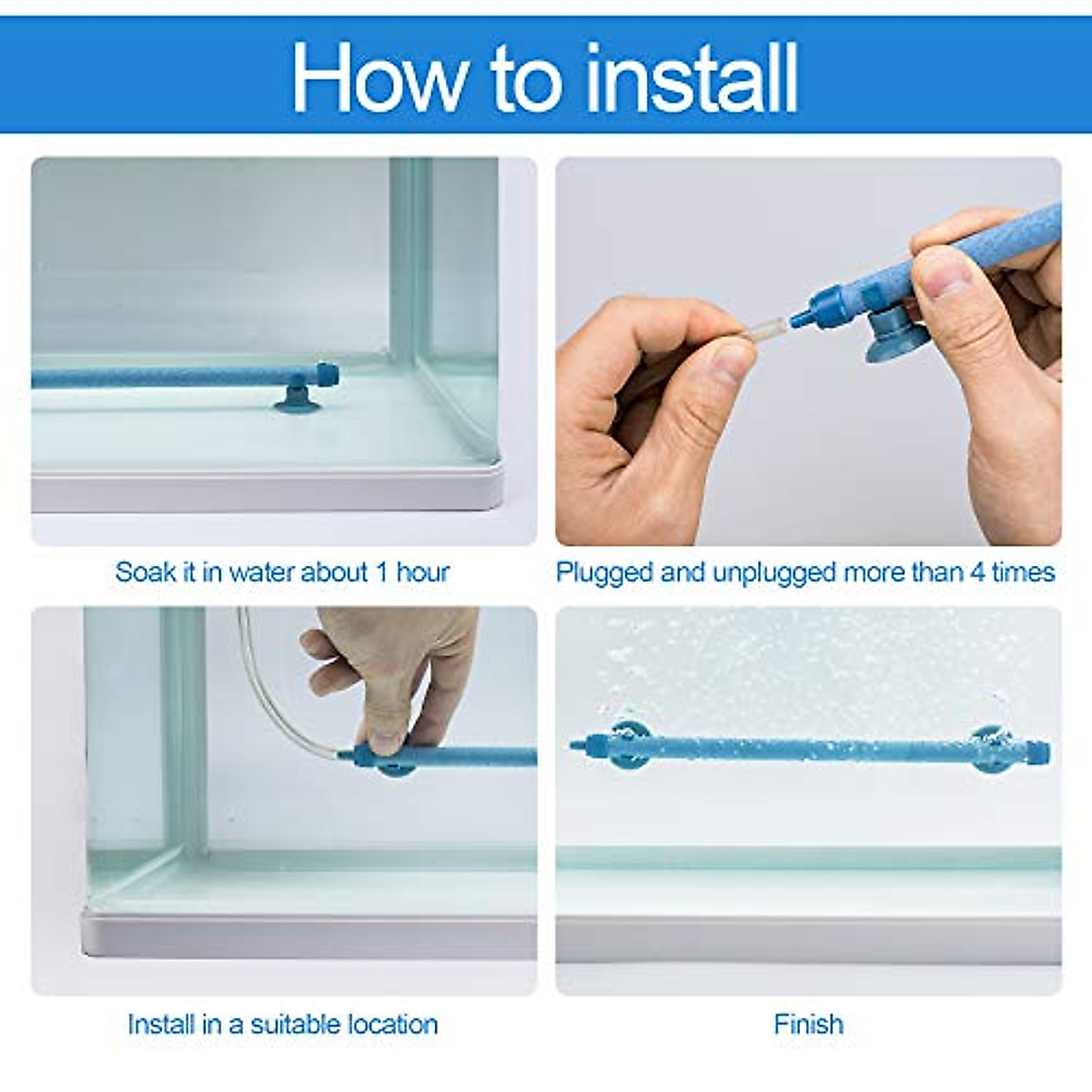 How to install

Soak it in water about 1 hour

Plugged and unplugged more than 4 times

Install in a suitable location

Finish