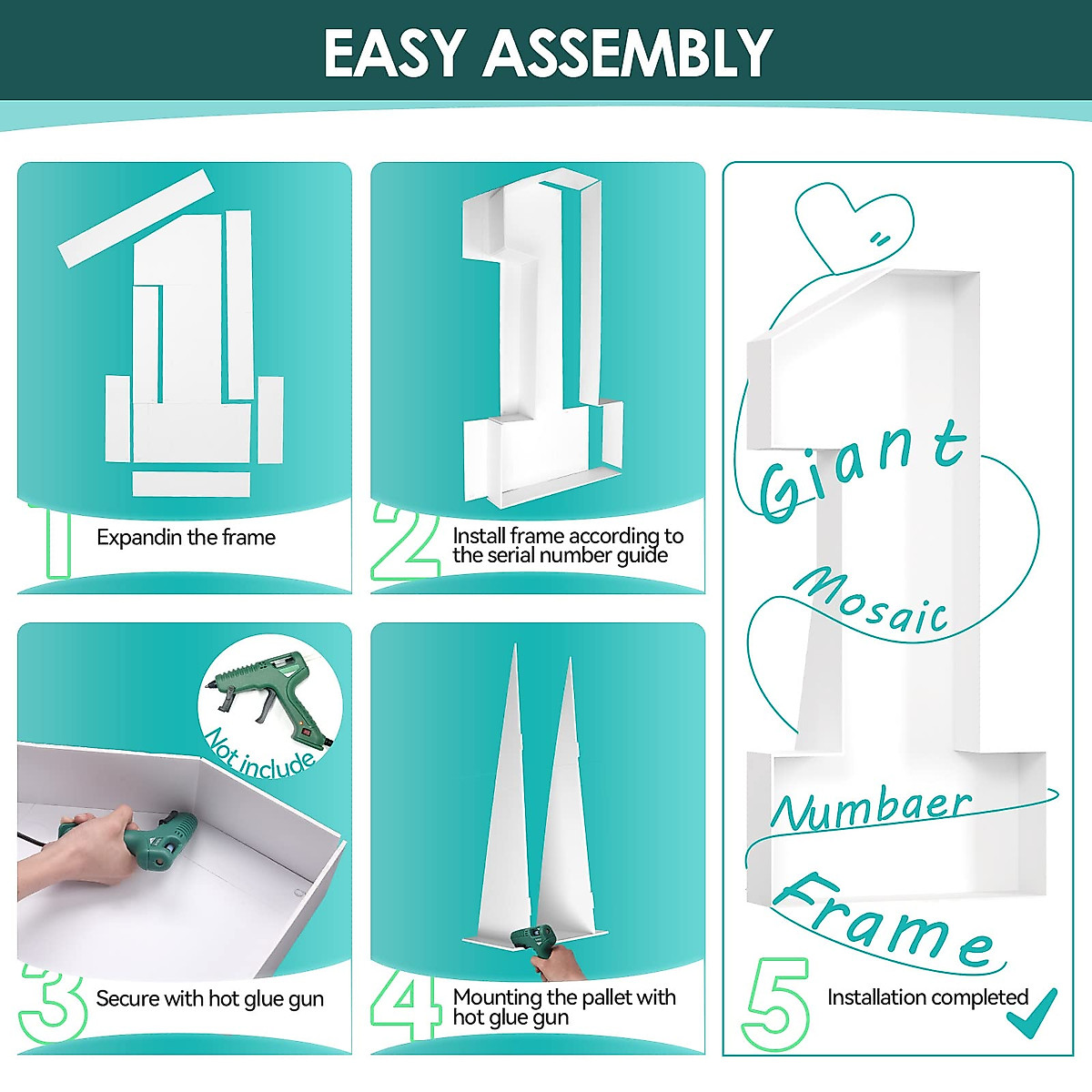 EASY ASSEMBLY

1 Expandin the frame

2 Install frame according to the serial number guide

Not include

3 Secure with hot glue gun

4 Mounting the pallet with hot glue gun

Giant

Mosaic

Numbaer

Frame

5 Installation completed