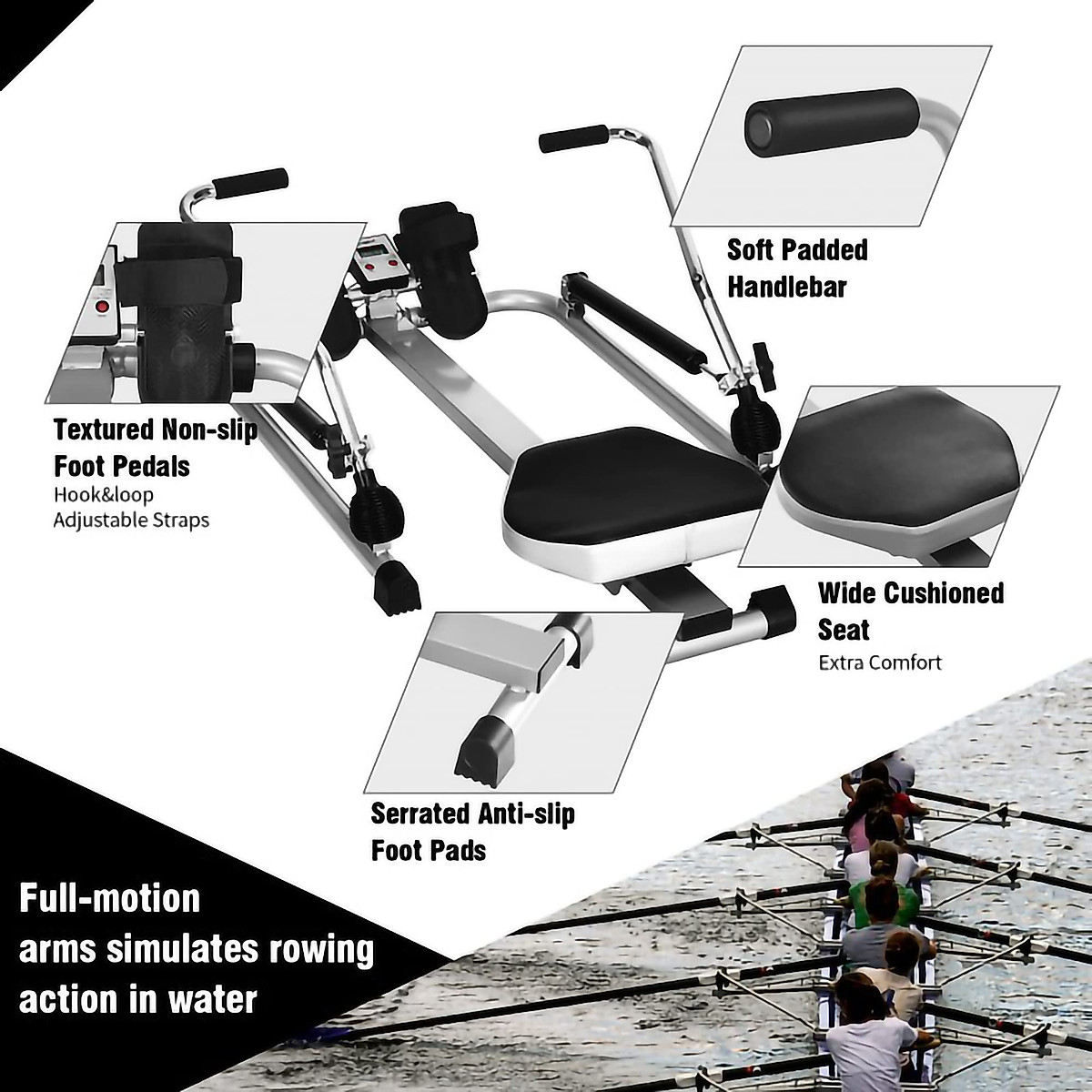 Soft Padded Handlebar

Textured Non-slip Foot Pedals
Hook&loop Adjustable Straps

Wide Cushioned Seat
Extra Comfort

Serrated Anti-slip Foot Pads

Full-motion arms simulates rowing action in water