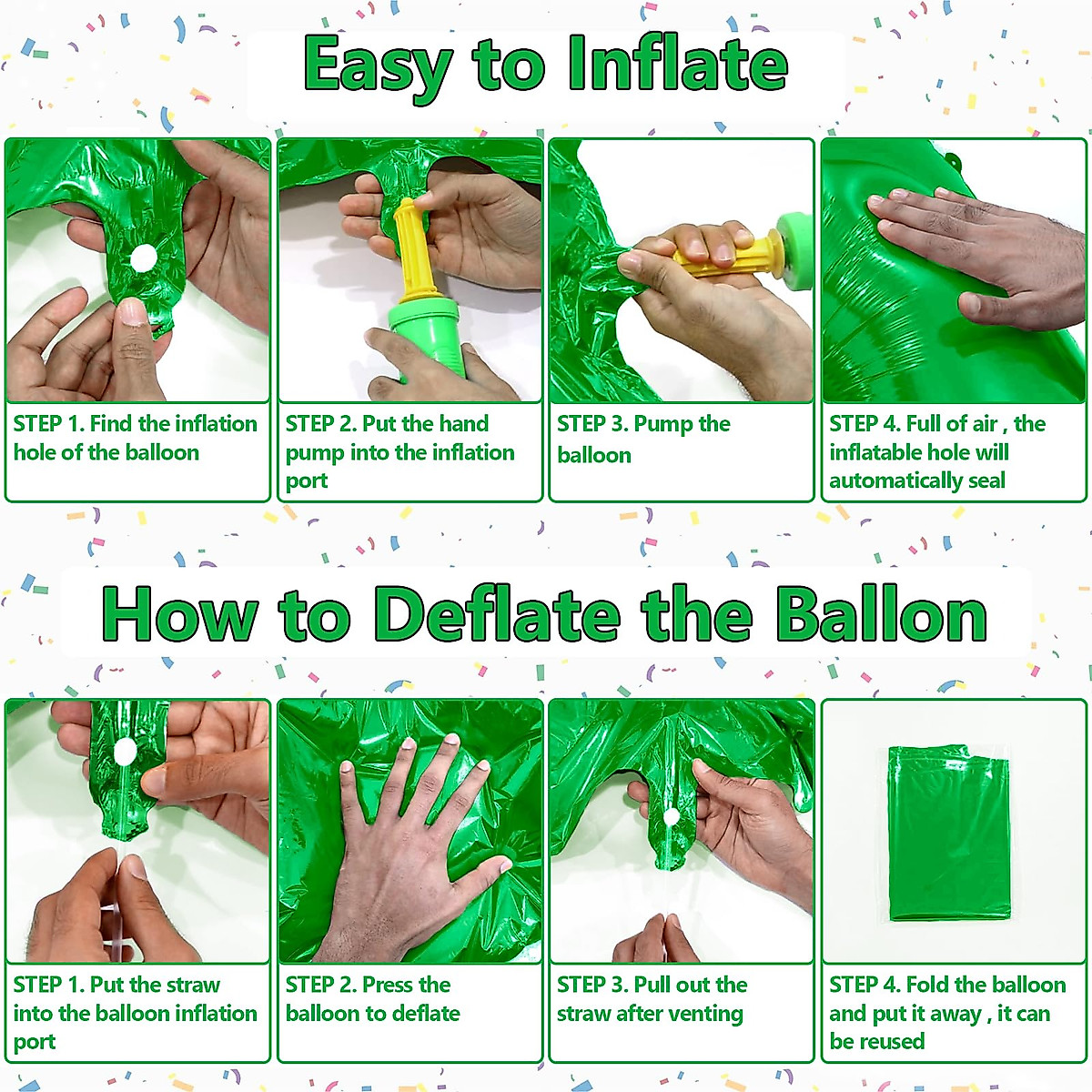 Easy to Inflate

STEP 1. Find the inflation hole of the balloon

STEP 2. Put the hand pump into the inflation port

STEP 3. Pump the balloon

STEP 4. Full of air , the inflatable hole will automatically seal

How to Deflate the Ballon

STEP 1. Put the straw into the balloon inflation port

STEP 2. Press the balloon to deflate

STEP 3. Pull out the straw after venting

STEP 4. Fold the balloon and put it away , it can be reused