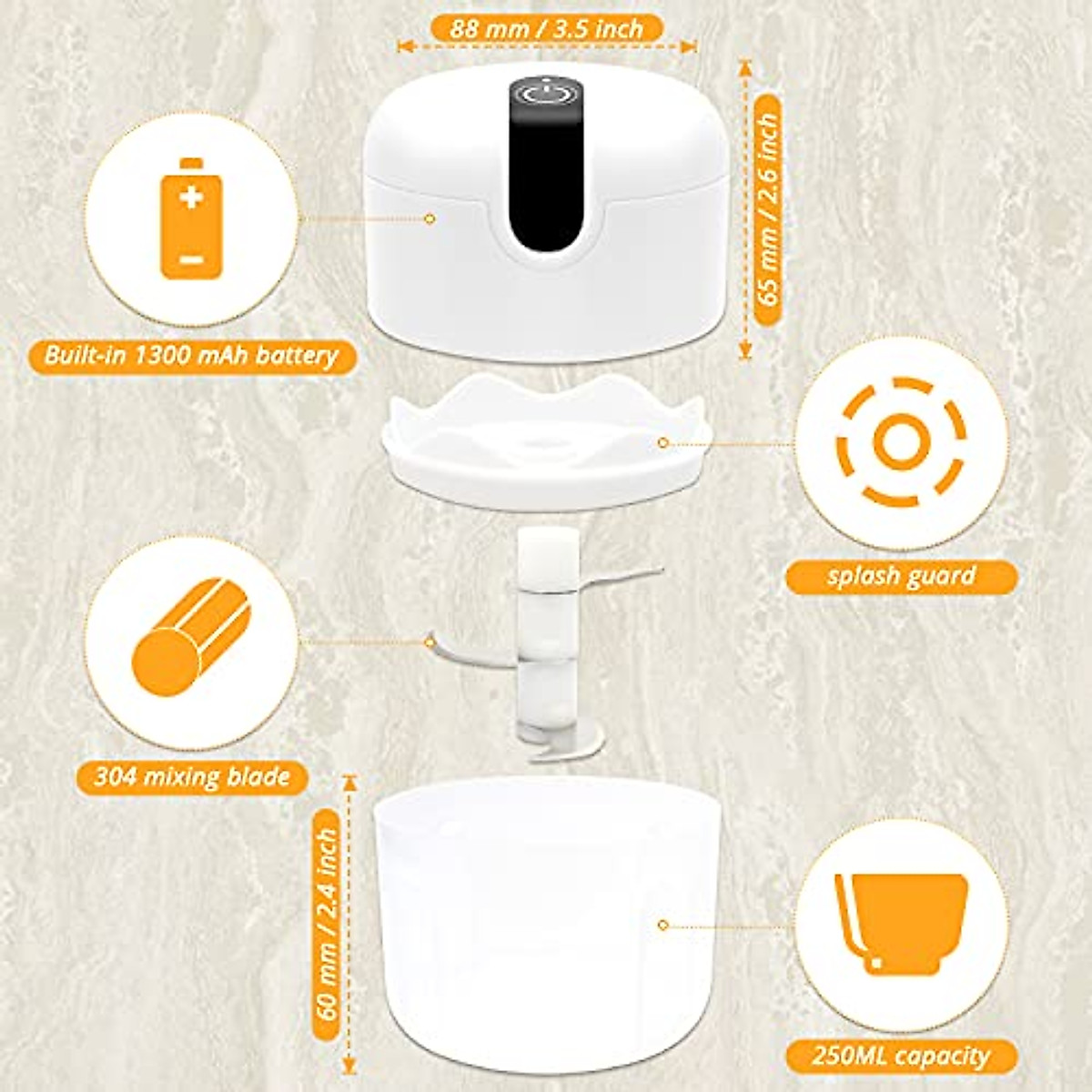 88 mm / 3.5 inch

65 mm / 2.6 inch

Built-in 1300 mAh battery

splash guard

304 mixing blade

60 mm / 2.4 inch

250ML capacity