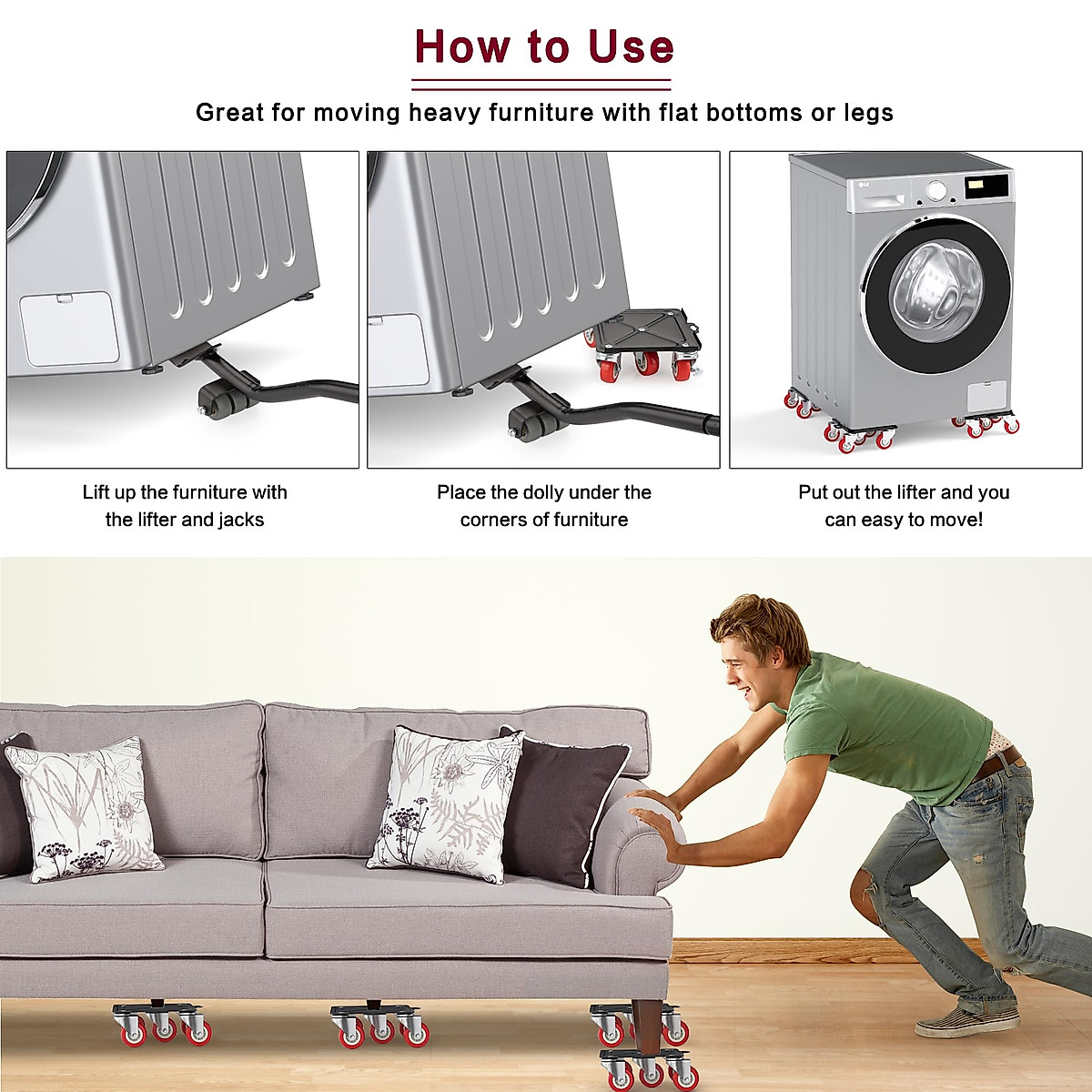 How to Use

Great for moving heavy furniture with flat bottoms or legs

LG

Lift up the furniture with the lifter and jacks

Place the dolly under the corners of furniture

Put out the lifter and you can easy to move!