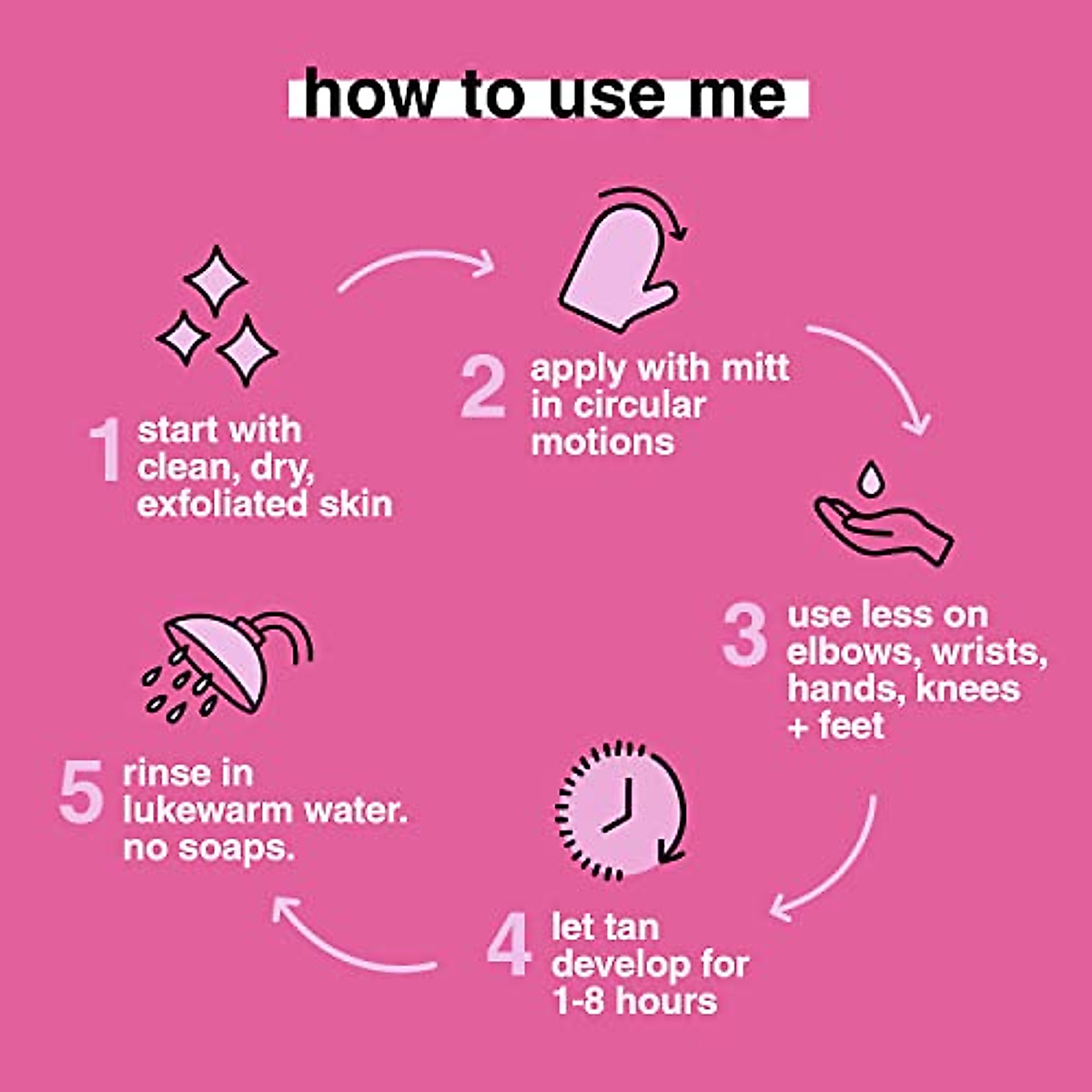 how to use me

1 start with clean, dry, exfoliated skin

2 apply with mitt in circular motions

3 use less on elbows, wrists, hands, knees + feet

4 let tan develop for 1-8 hours

5 rinse in lukewarm water. no soaps.