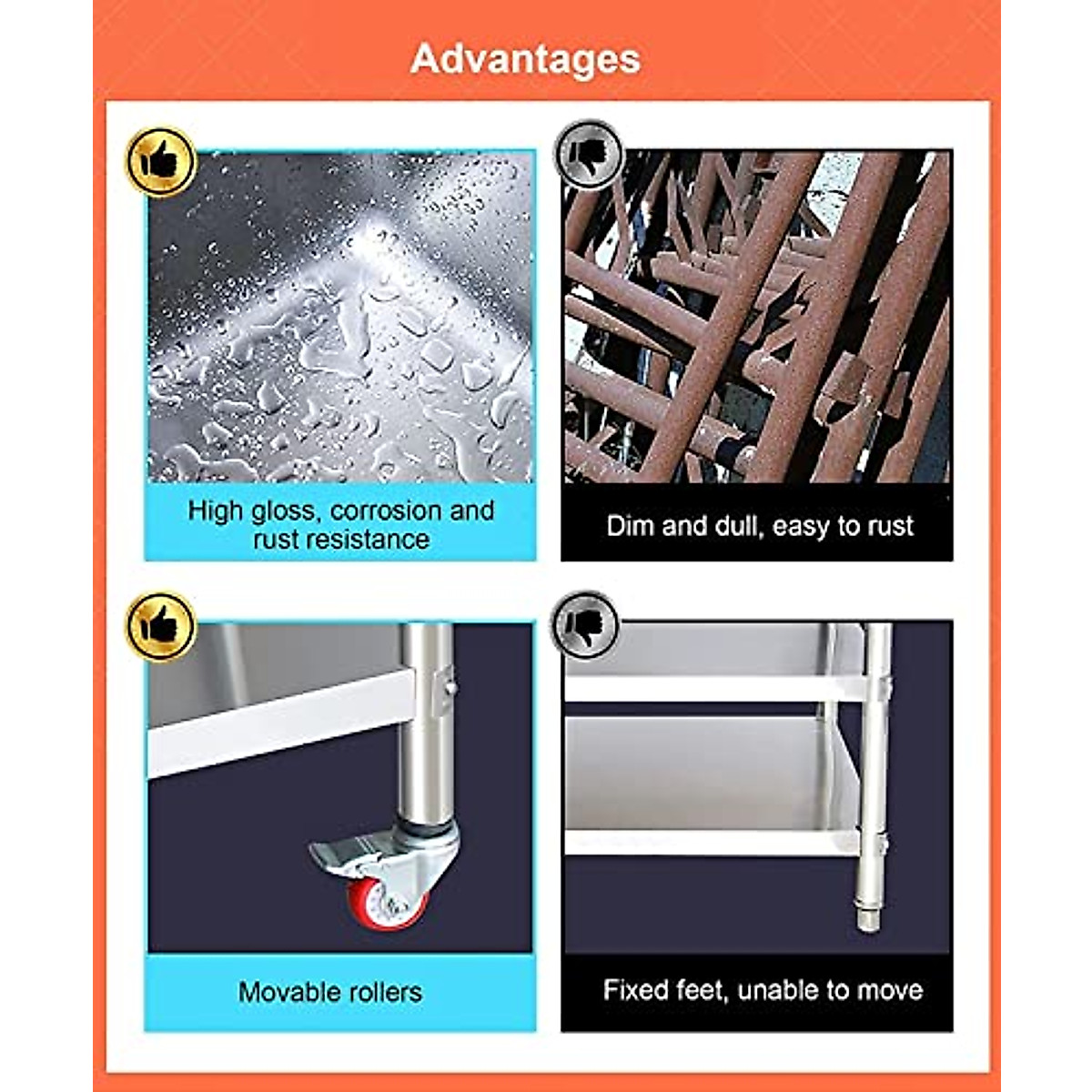 Advantages

High gloss, corrosion and rust resistance

Dim and dull, easy to rust

Movable rollers

Fixed feet, unable to move