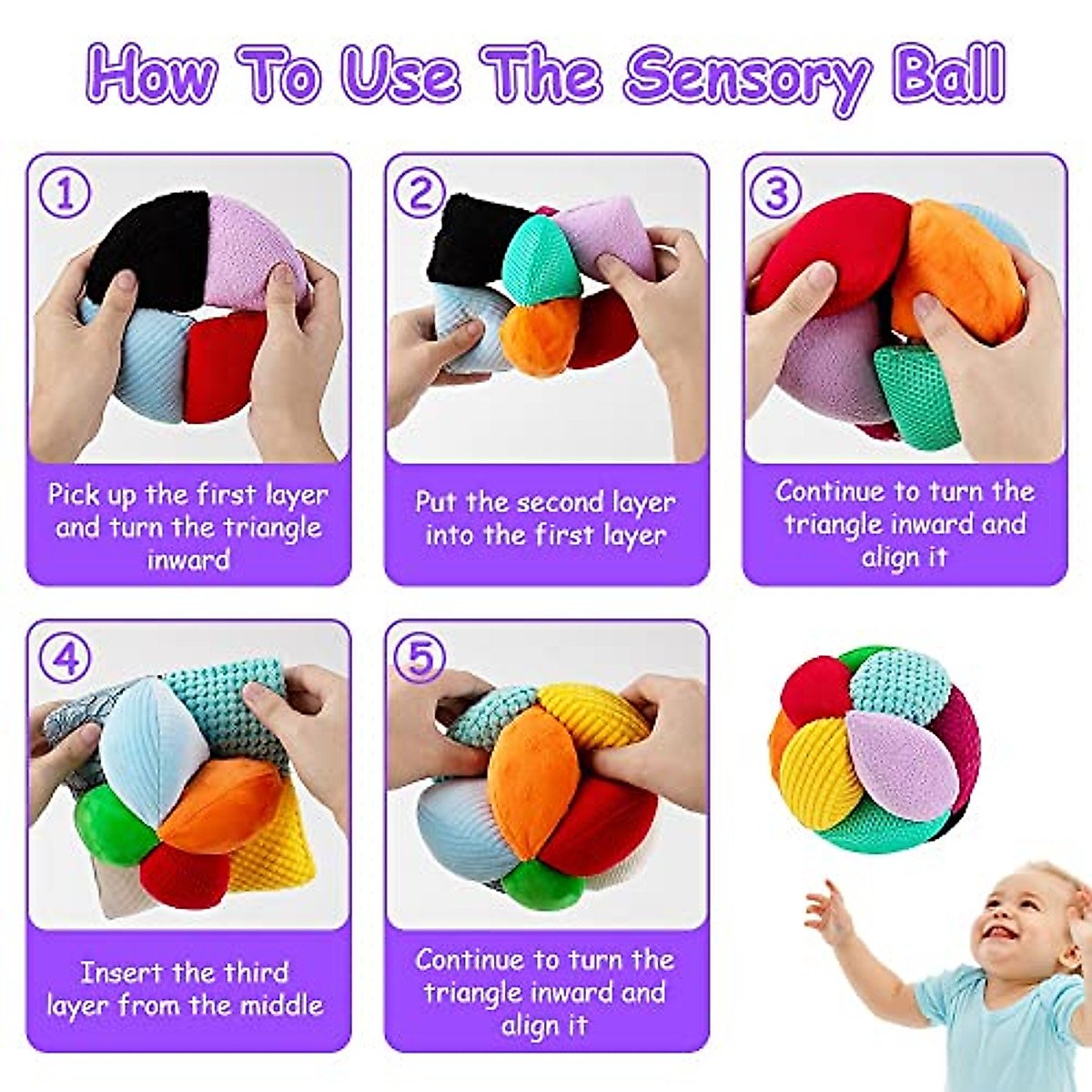 How To Use The Sensory Ball

1

Pick up the first layer and turn the triangle inward

2

Put the second layer into the first layer

3

Continue to turn the triangle inward and align it

4

Insert the third layer from the middle

5

Continue to turn the triangle inward and align it