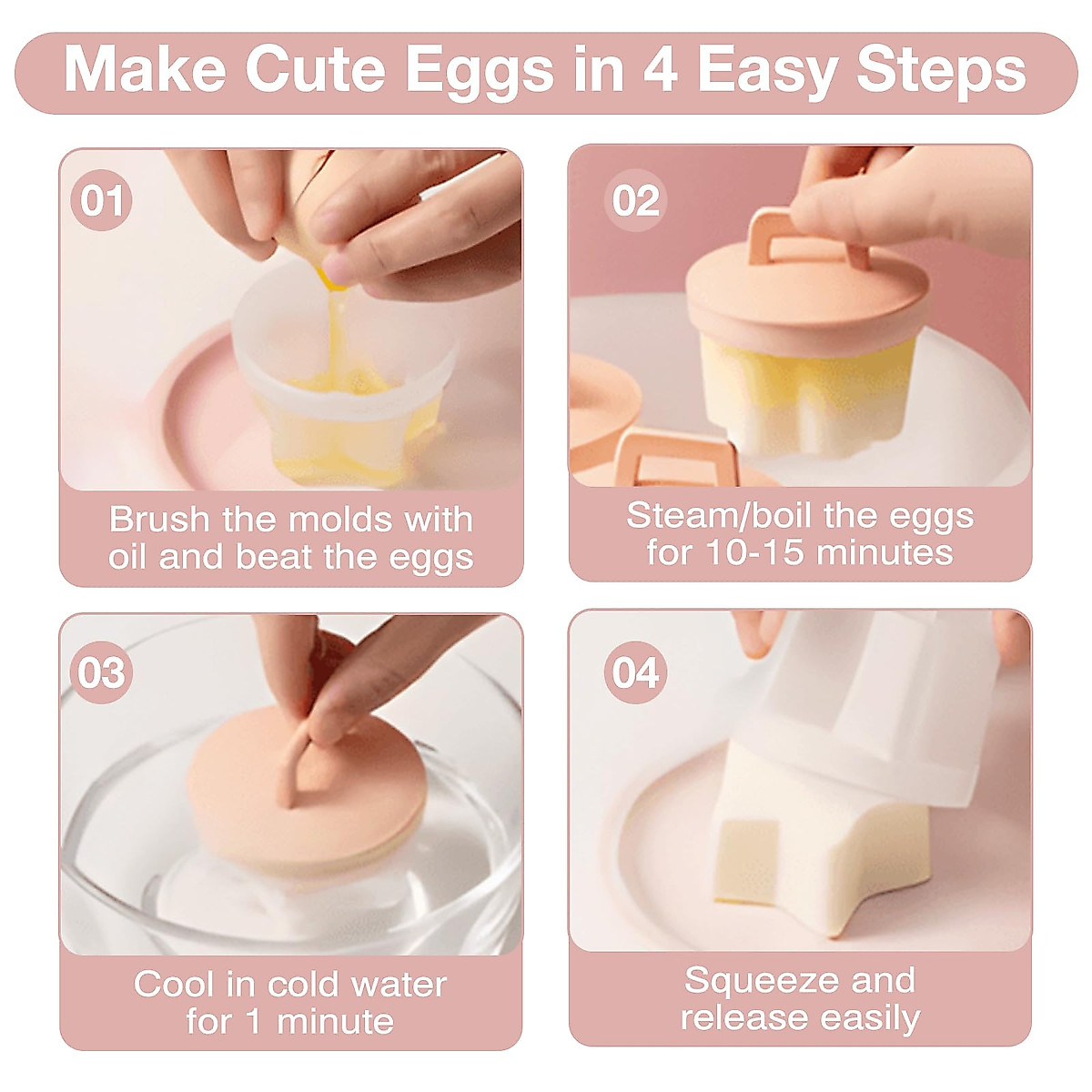 Make Cute Eggs in 4 Easy Steps

01

Brush the molds with oil and beat the eggs

02

Steam/boil the eggs for 10-15 minutes

03

Cool in cold water for 1 minute

04

Squeeze and release easily