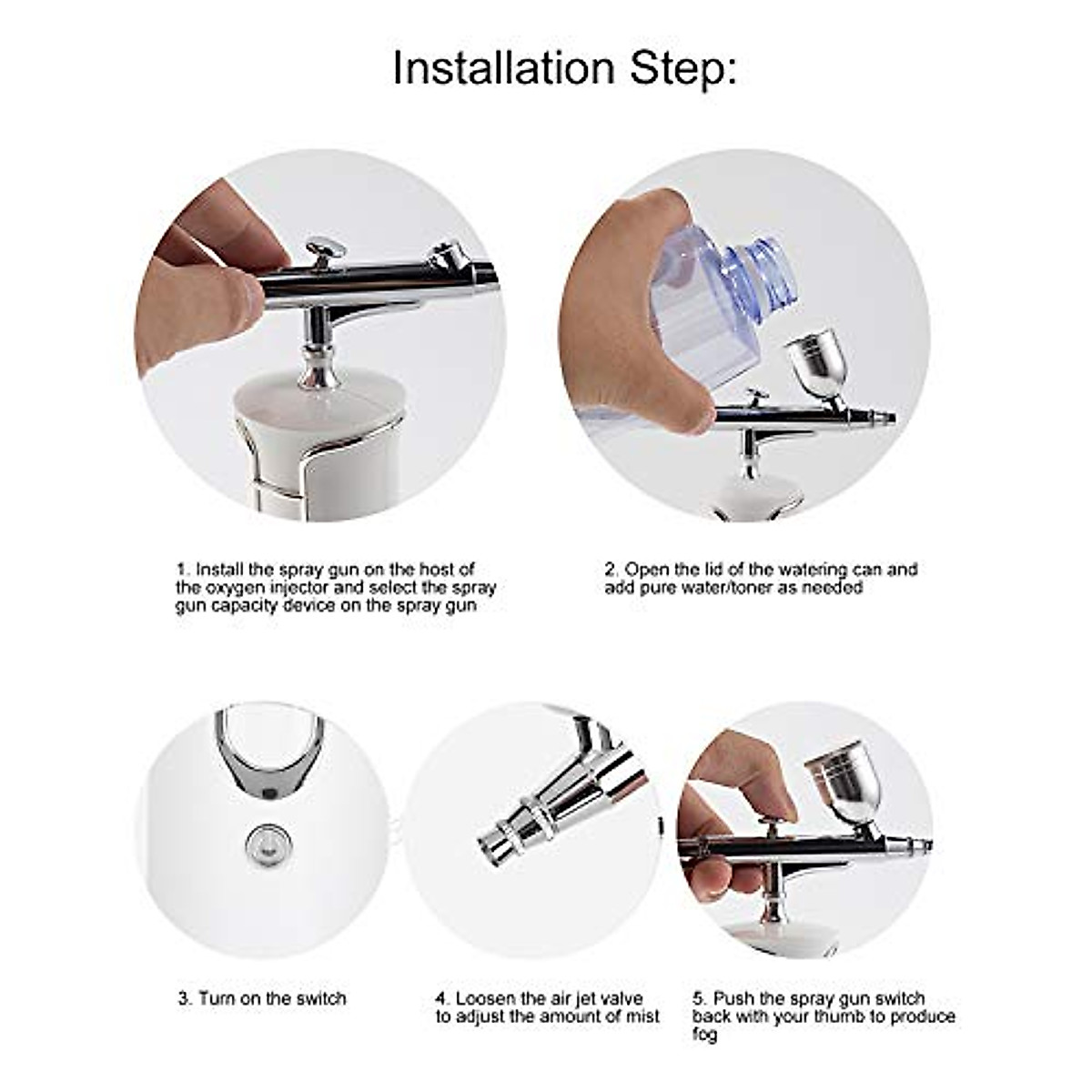 Installation Step:

1. Install the spray gun on the host of the oxygen injector and select the spray gun capacity device on the spray gun

2. Open the lid of the watering can and add pure water/toner as needed

3. Turn on the switch

4. Loosen the air jet valve to adjust the amount of mist

5. Push the spray gun switch back with your thumb to produce fog