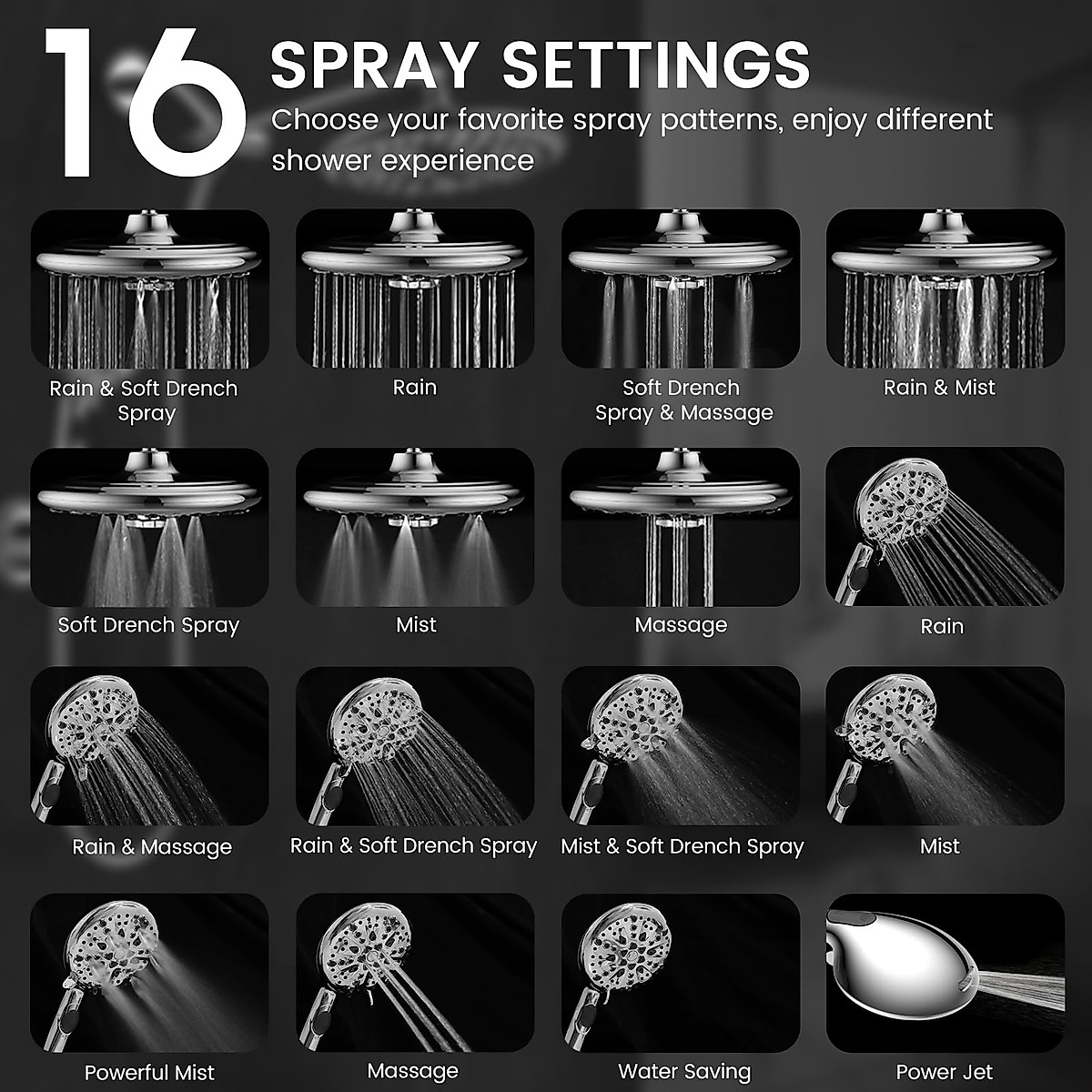 16 SPRAY SETTINGS

Choose your favorite spray patterns, enjoy different shower experience

Rain & Soft Drench Spray

Rain

Soft Drench Spray & Massage

Rain & Mist

Soft Drench Spray

Mist

Massage

Rain

Rain & Massage

Rain & Soft Drench Spray

Mist & Soft Drench Spray

Mist

Powerful Mist

Massage

Water Saving

Power Jet