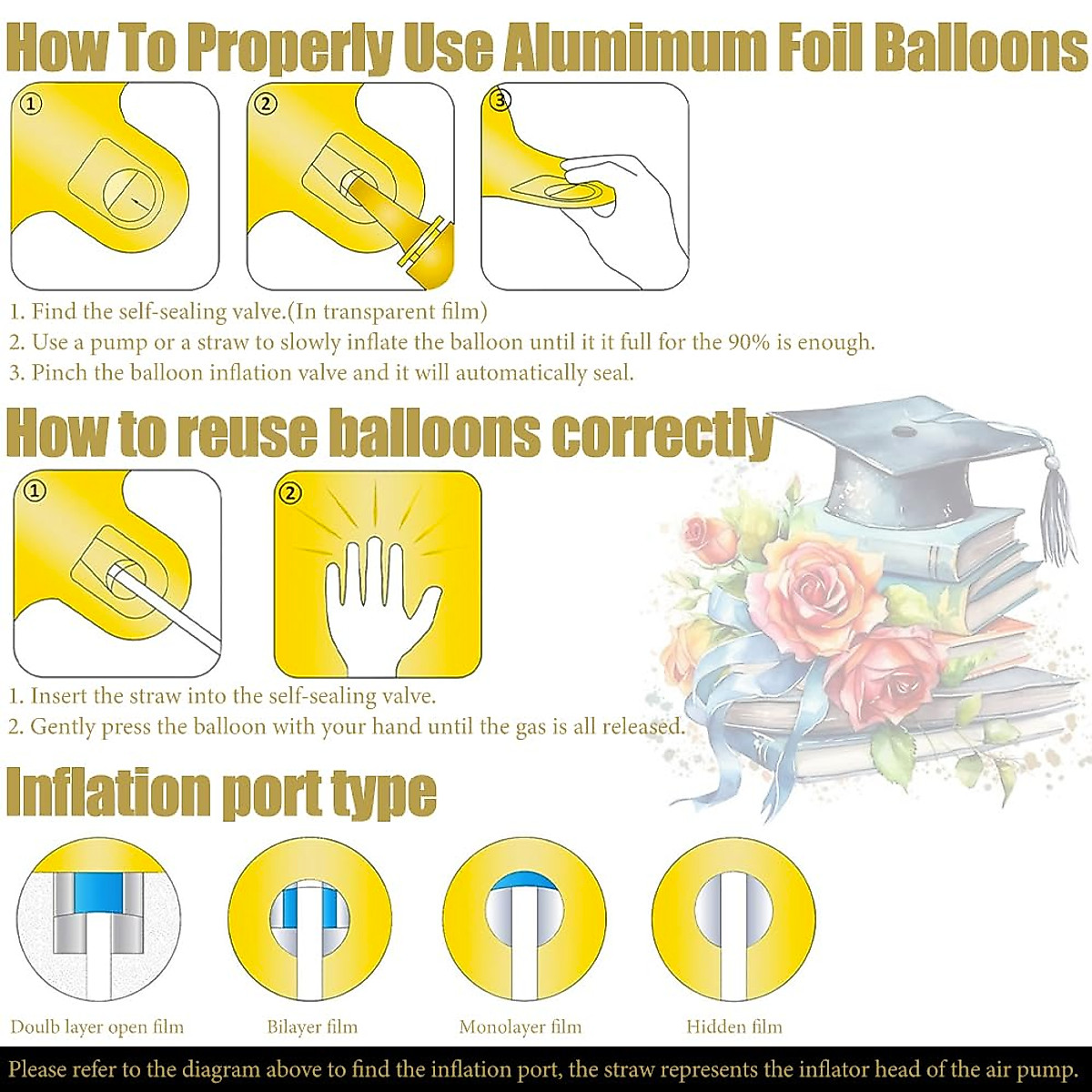 How To Properly Use Alumimum Foil Balloons

①

②

③

1. Find the self-sealing valve.(In transparent film)
2. Use a pump or a straw to slowly inflate the balloon until it it full for the 90% is enough.
3. Pinch the balloon inflation valve and it will automatically seal.

How to reuse balloons correctly

①

②

1. Insert the straw into the self-sealing valve.
2. Gently press the balloon with your hand until the gas is all released.

Inflation port type

Doulb layer open film

Bilayer film

Monolayer film

Hidden film

Please refer to the diagram above to find the inflation port, the straw represents the inflator head of the air pump.