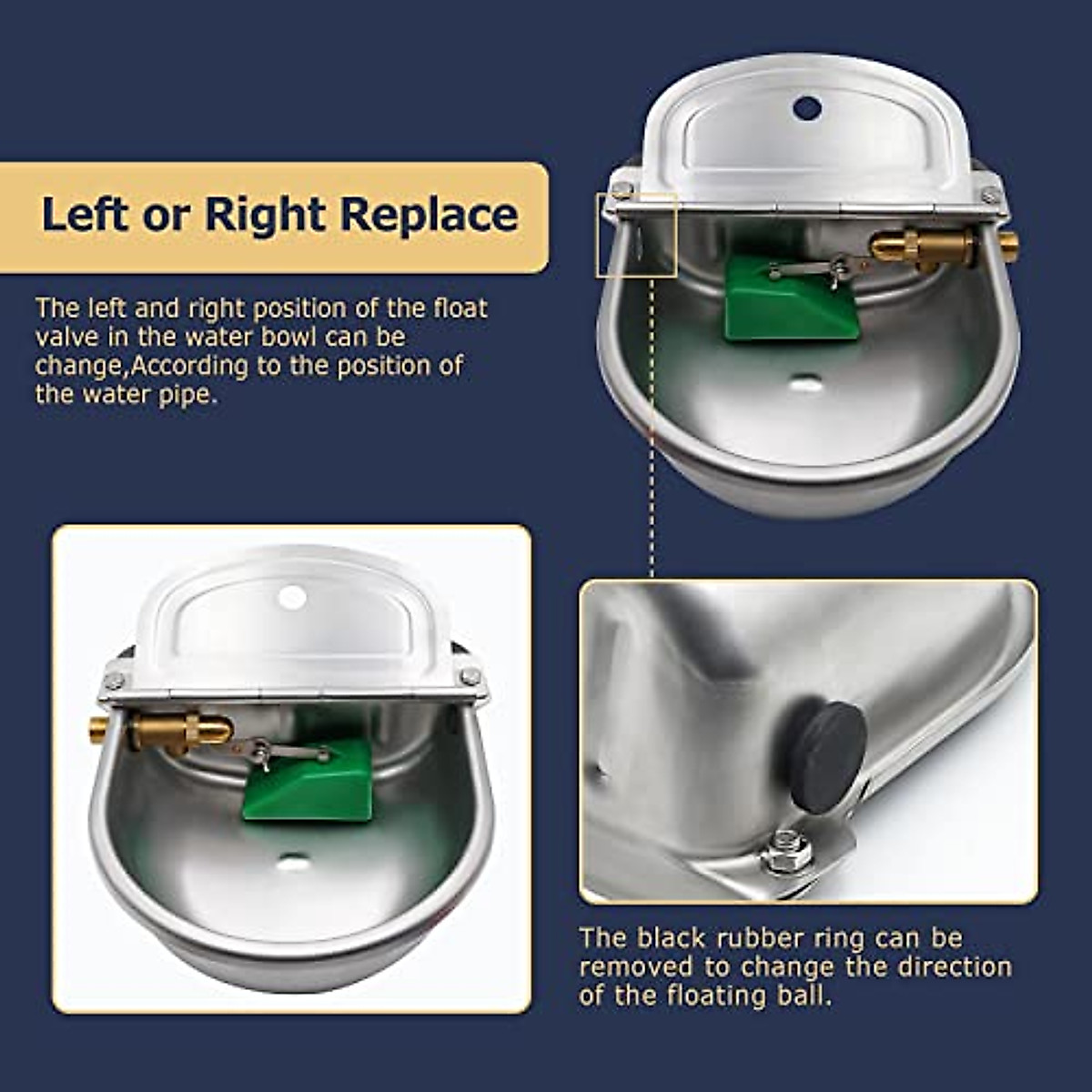 Left or Right Replace

The left and right position of the float valve in the water bowl can be change,According to the position of the water pipe.

The black rubber ring can be removed to change the direction of the floating ball.