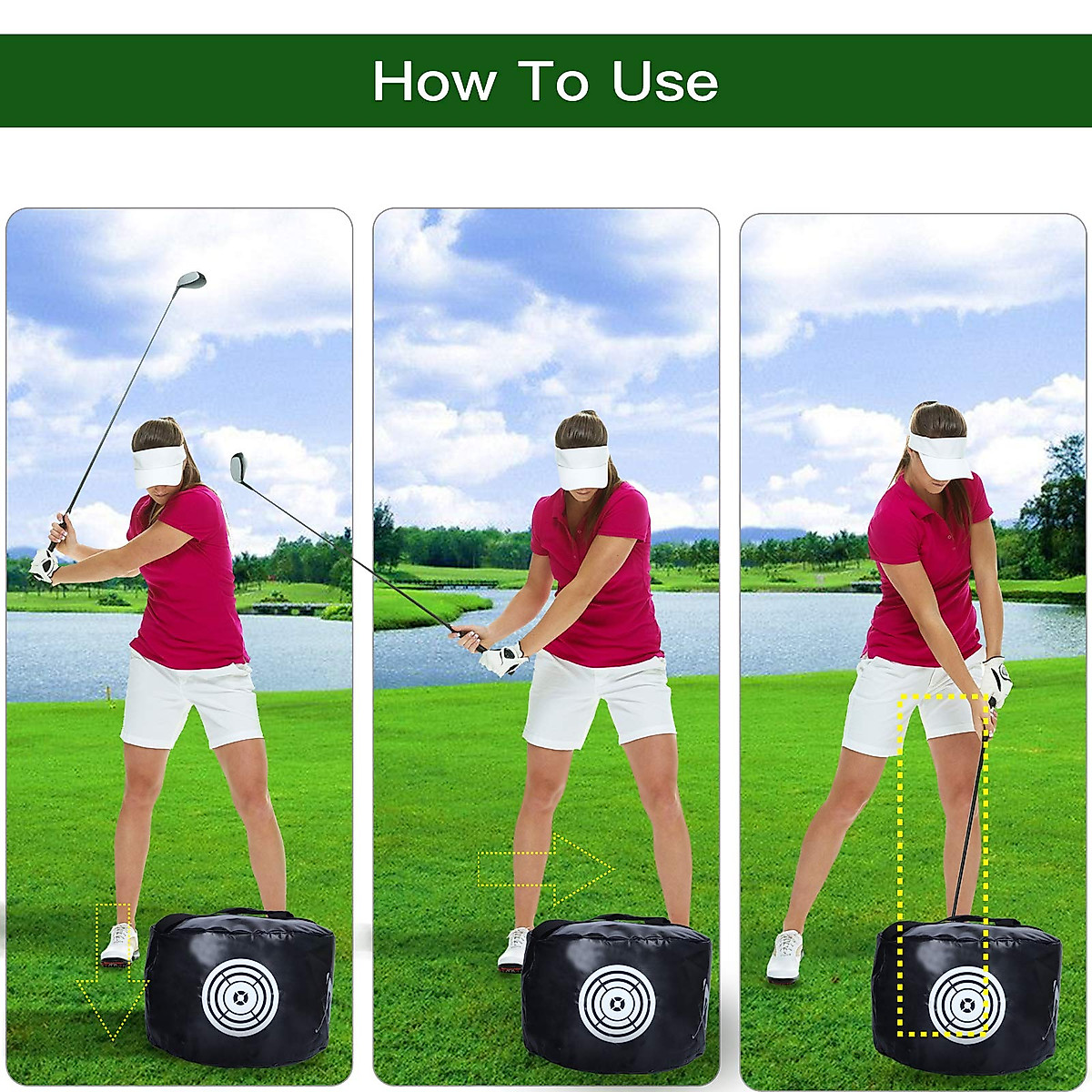 How To Use