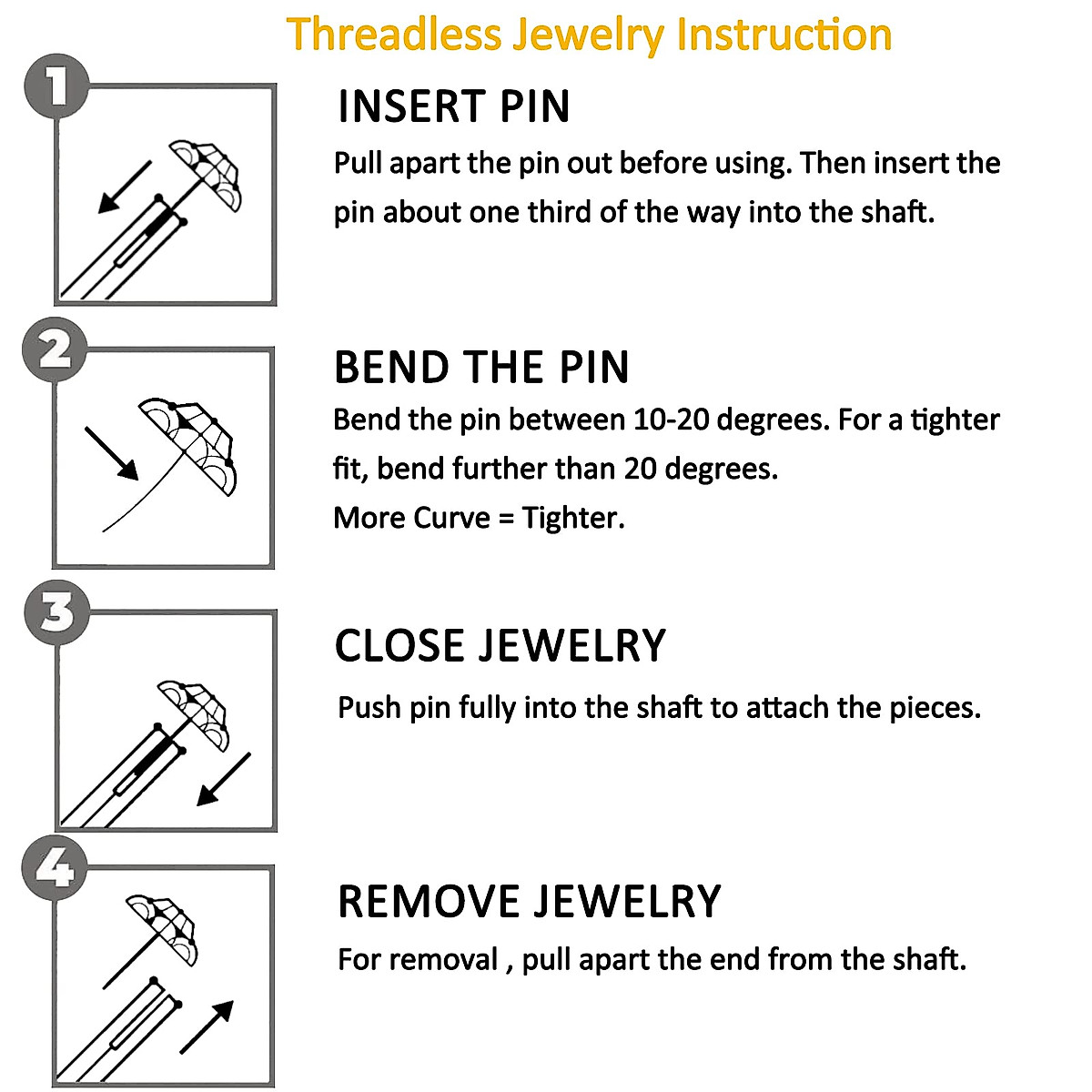 Threadless Jewelry Instruction

1

INSERT PIN

Pull apart the pin out before using. Then insert the pin about one third of the way into the shaft.

2

BEND THE PIN

Bend the pin between 10-20 degrees. For a tighter fit, bend further than 20 degrees.
More Curve = Tighter.

3

CLOSE JEWELRY

Push pin fully into the shaft to attach the pieces.

4

REMOVE JEWELRY

For removal , pull apart the end from the shaft.