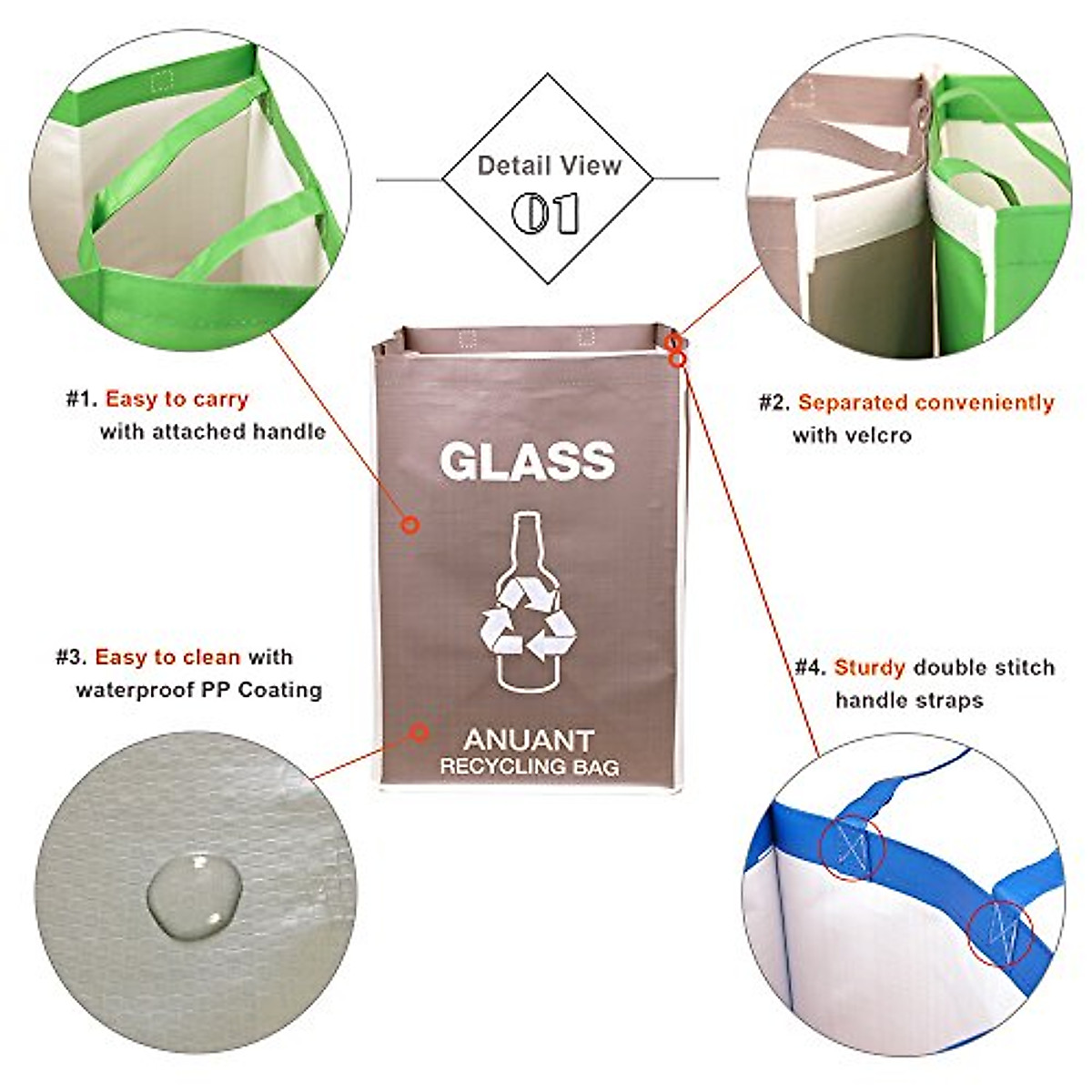 Detail View
01

#1. Easy to carry with attached handle

#2. Separated conveniently with velcro

GLASS

ANUANT
RECYCLING BAG

#3. Easy to clean with waterproof PP Coating

#4. Sturdy double stitch handle straps