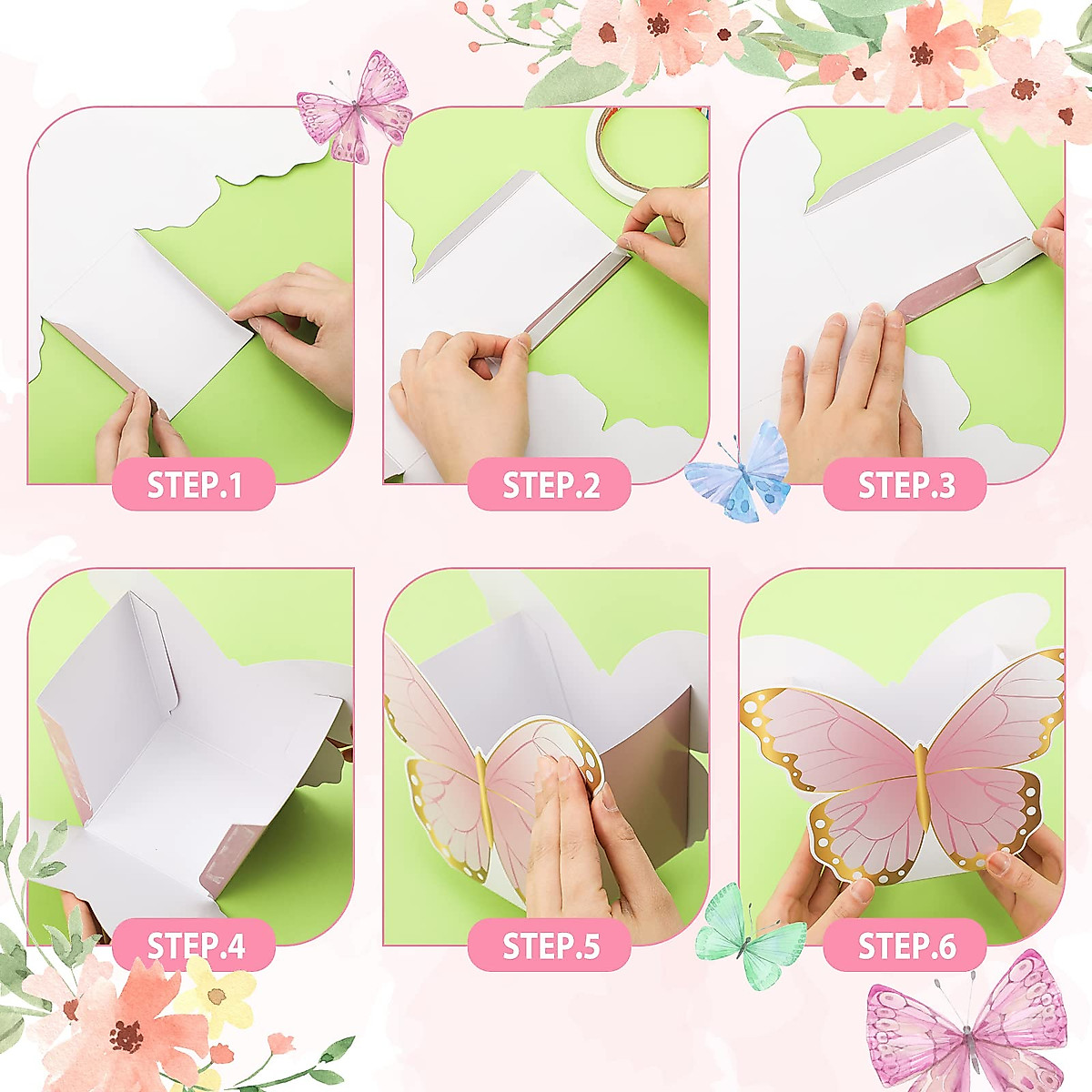 STEP.1

STEP.2

STEP.3

STEP.4

STEP.5

STEP.6