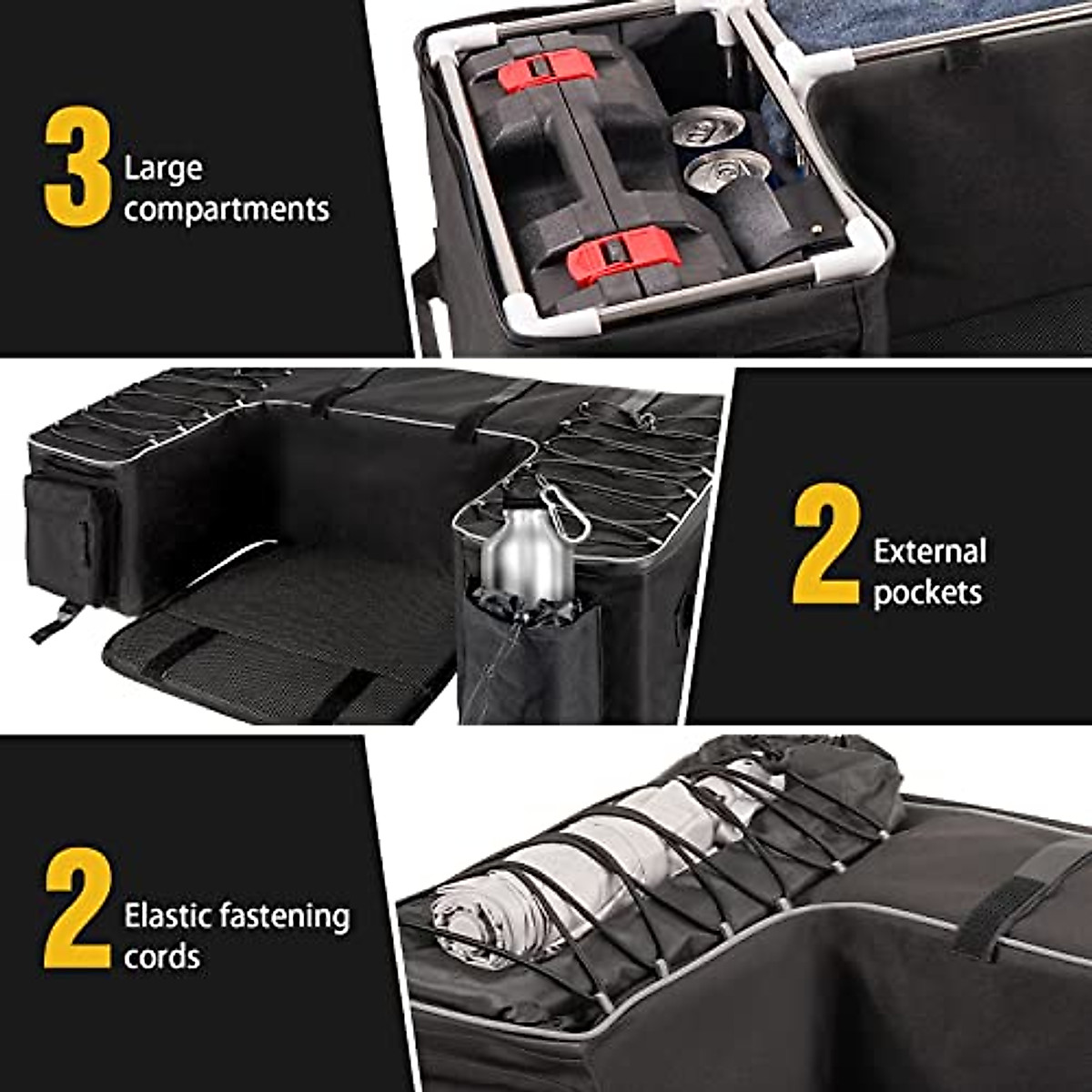 3 Large compartments

2 External pockets

2 Elastic fastening cords