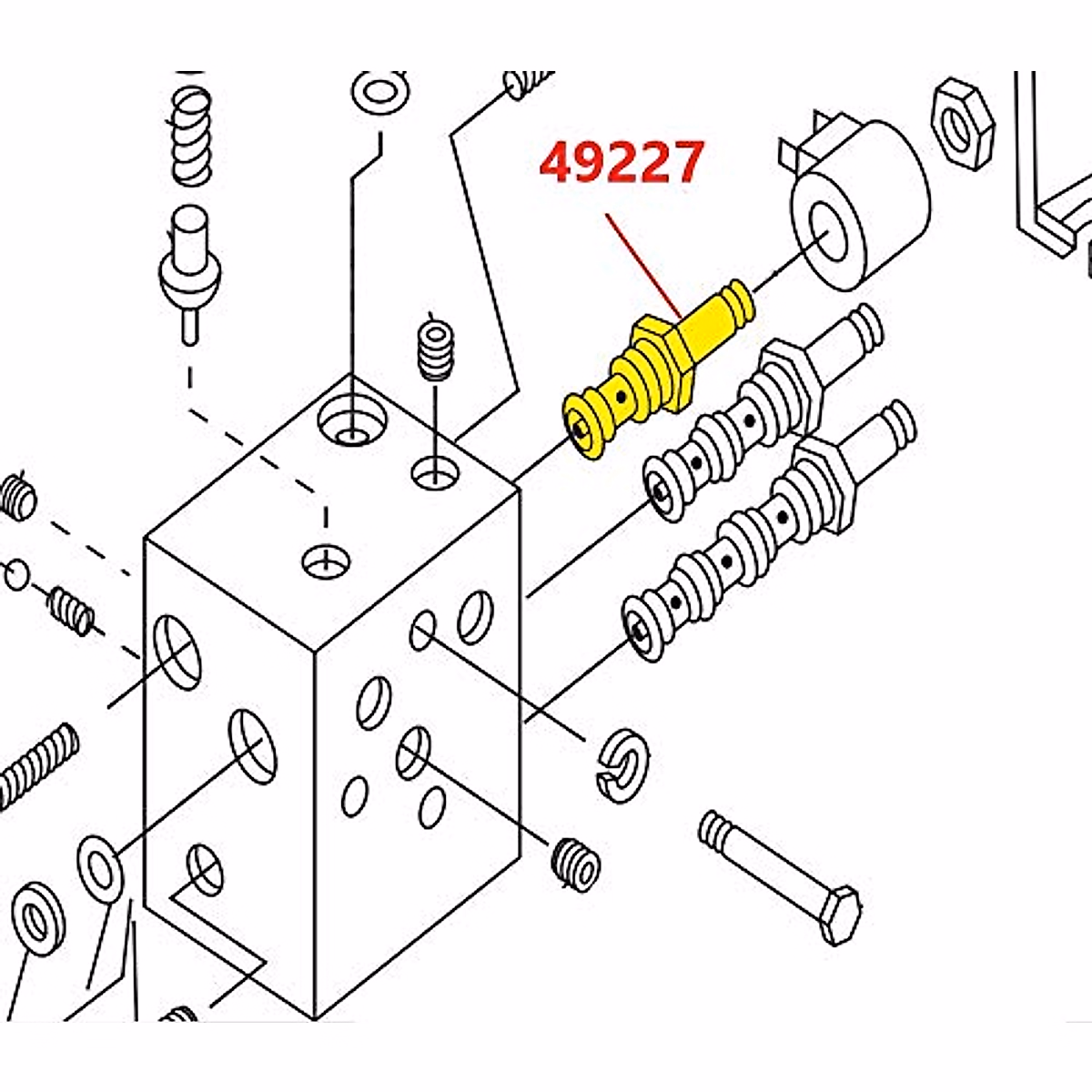 49227