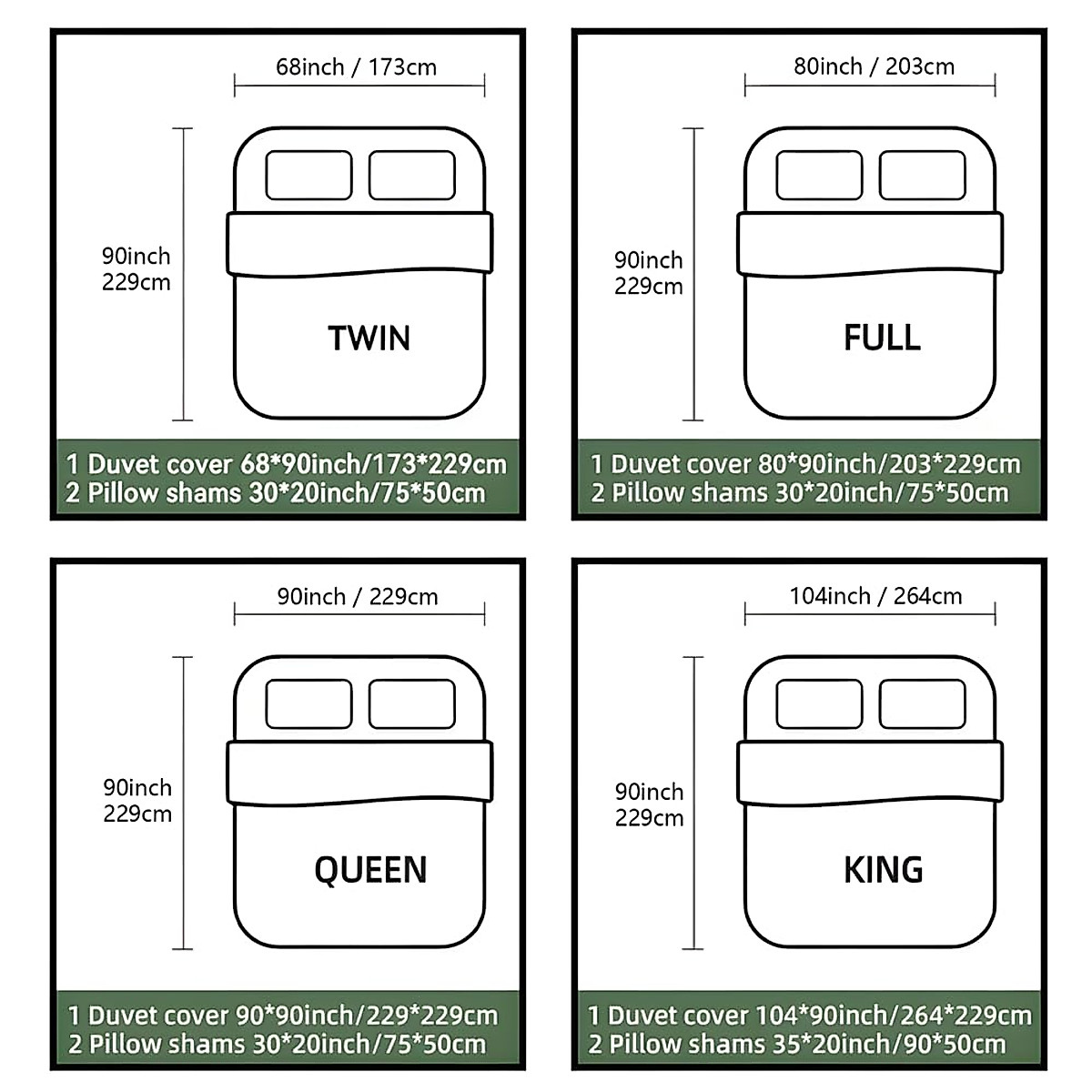 68inch / 173cm

90inch
229cm

TWIN

1 Duvet cover 68*90inch/173*229cm
2 Pillow shams 30*20inch/75*50cm

80inch / 203cm

90inch
229cm

FULL

1 Duvet cover 80*90inch/203*229cm
2 Pillow shams 30*20inch/75*50cm

90inch / 229cm

90inch
229cm

QUEEN

1 Duvet cover 90*90inch/229*229cm
2 Pillow shams 30*20inch/75*50cm

104inch / 264cm

90inch
229cm

KING

1 Duvet cover 104*90inch/264*229cm
2 Pillow shams 35*20inch/90*50cm