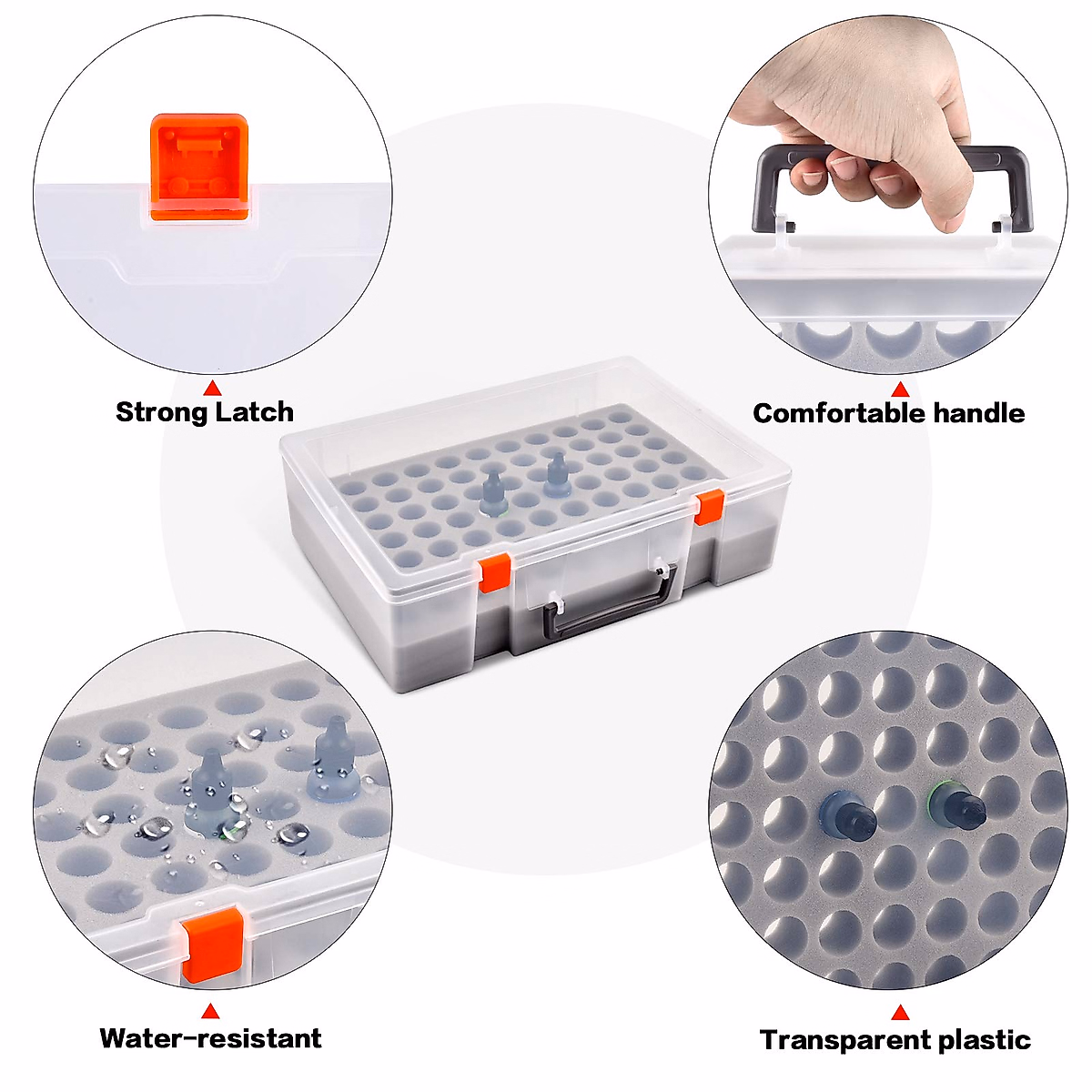 Strong Latch

Comfortable handle

Water-resistant

Transparent plastic