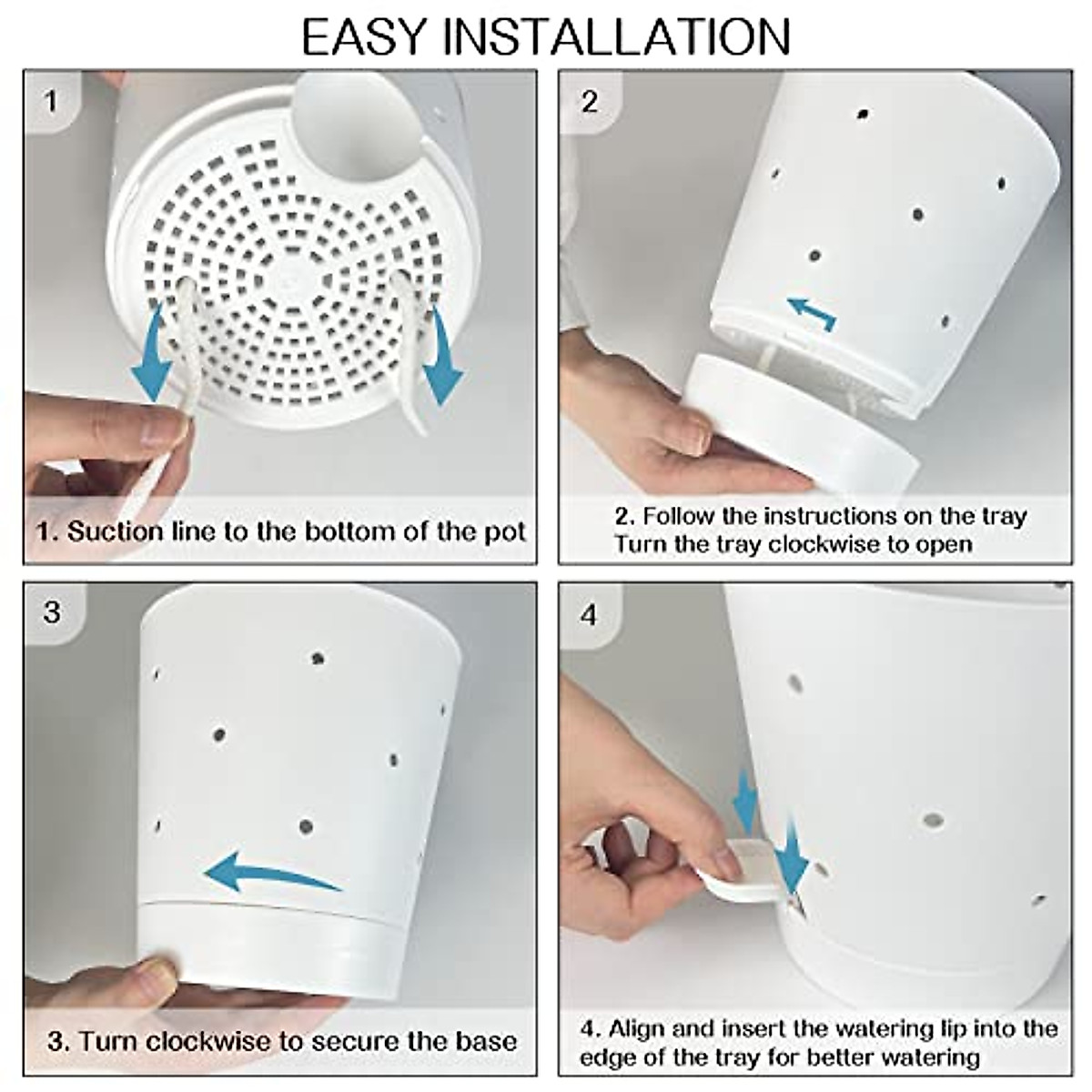 EASY INSTALLATION

1

1. Suction line to the bottom of the pot

2

2. Follow the instructions on the tray
Turn the tray clockwise to open

3

3. Turn clockwise to secure the base

4

4. Align and insert the watering lip into the edge of the tray for better watering