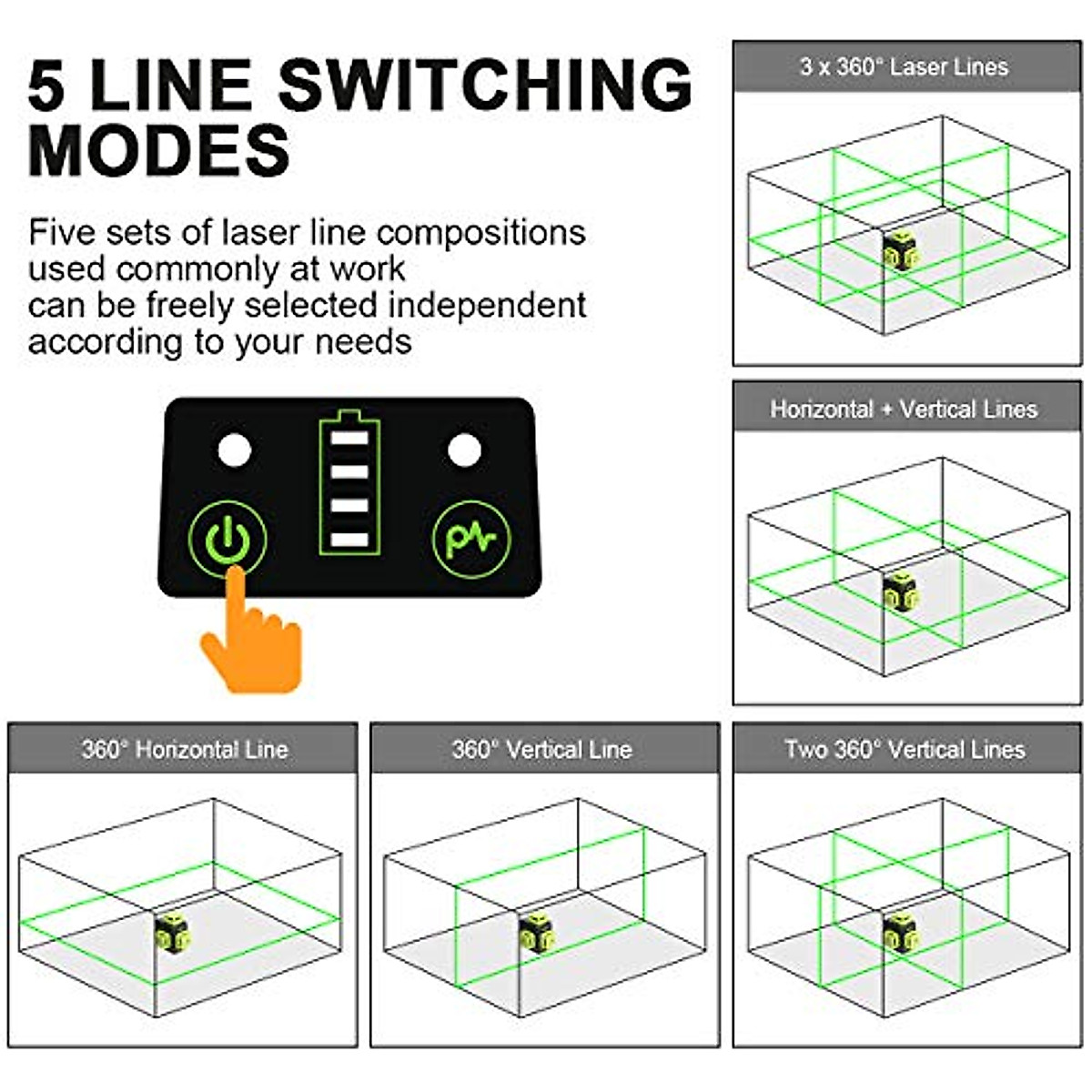 5 LINE SWITCHING MODES

Five sets of laser line compositions used commonly at work can be freely selected independent according to your needs

3 x 360° Laser Lines

Horizontal + Vertical Lines

360° Horizontal Line

360° Vertical Line

Two 360° Vertical Lines