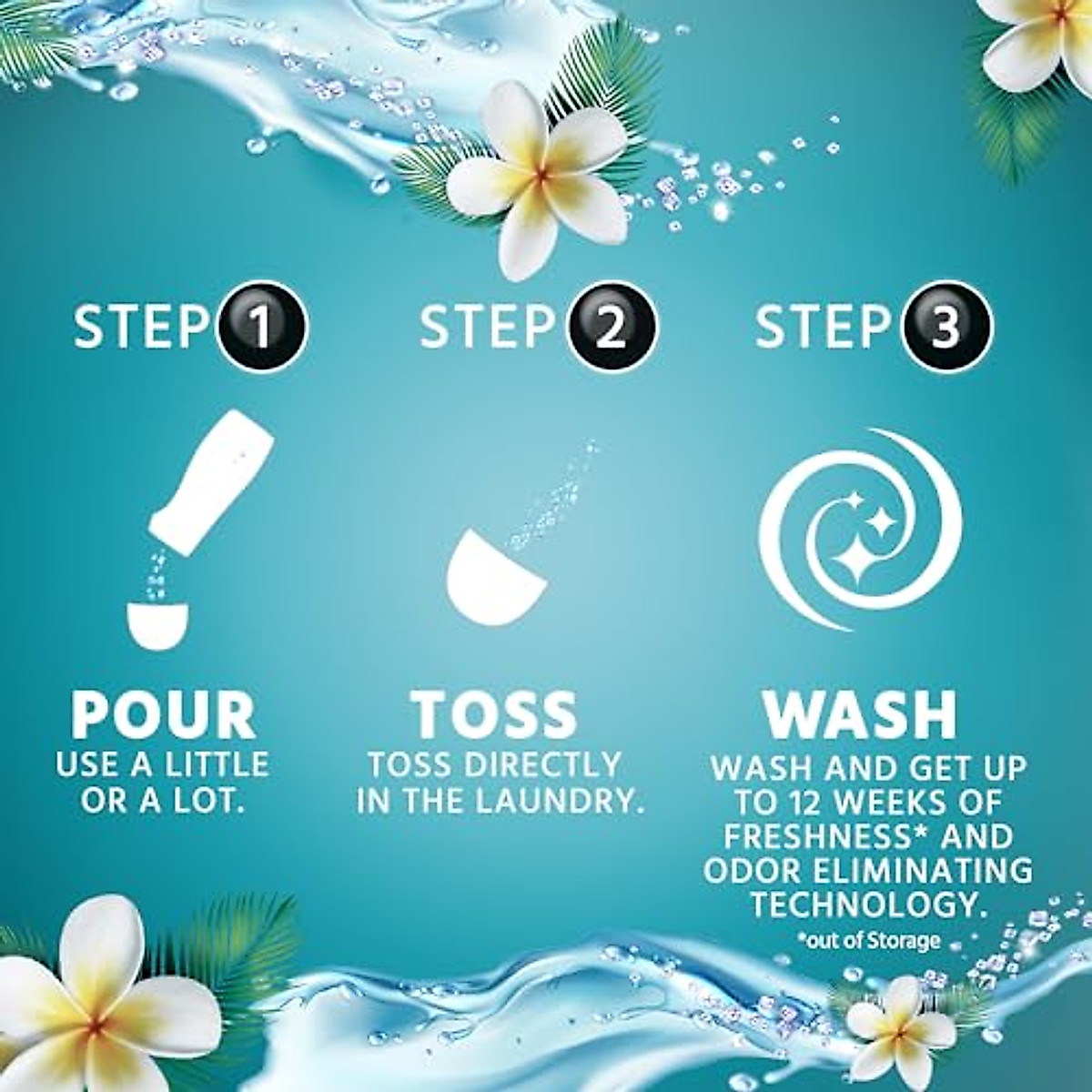 STEP 1

POUR
USE A LITTLE OR A LOT.

STEP 2

TOSS
TOSS DIRECTLY IN THE LAUNDRY.

STEP 3

WASH
WASH AND GET UP TO 12 WEEKS OF FRESHNESS* AND ODOR ELIMINATING TECHNOLOGY.

*out of Storage