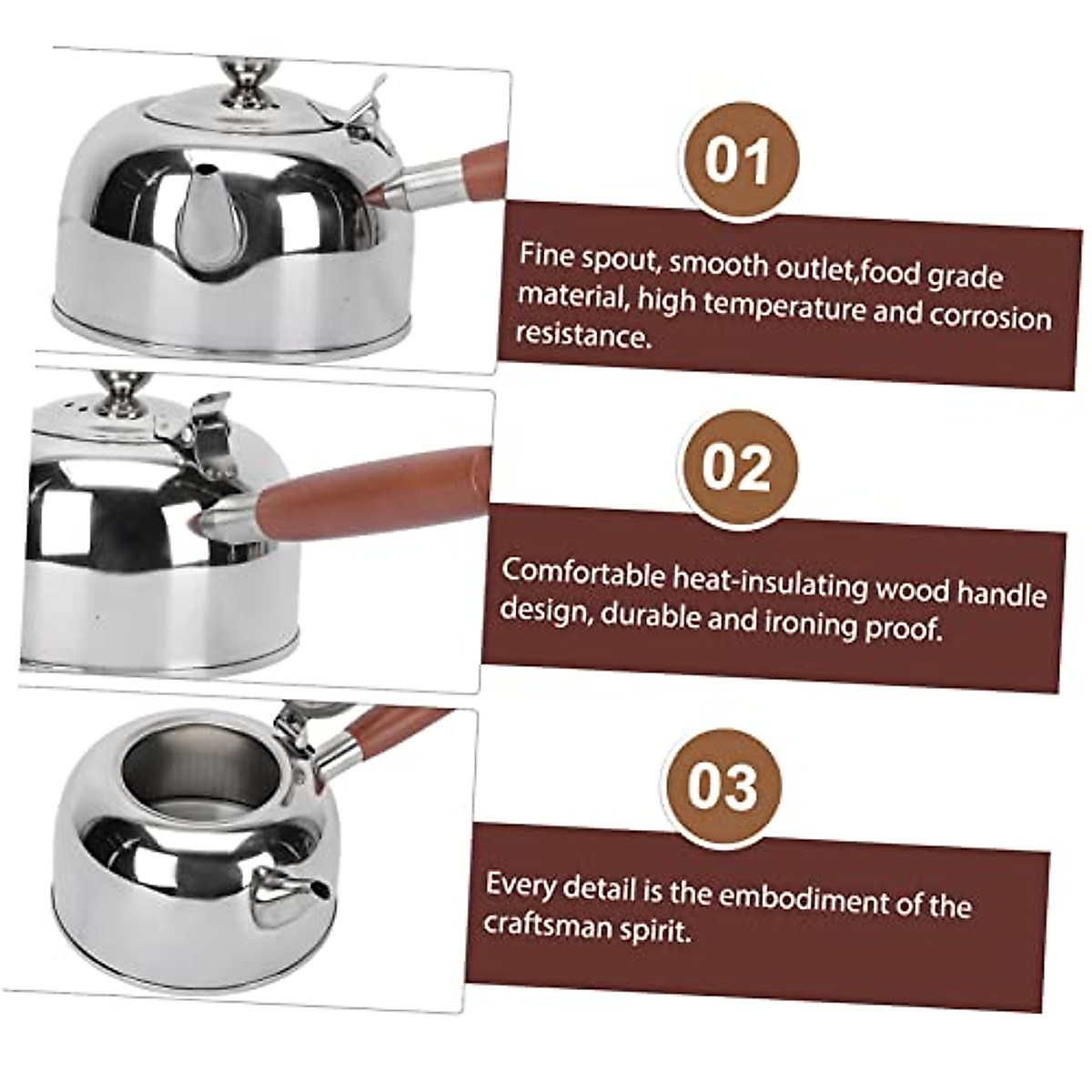 01

Fine spout, smooth outlet,food grade material, high temperature and corrosion resistance.

02

Comfortable heat-insulating wood handle design, durable and ironing proof.

03

Every detail is the embodiment of the craftsman spirit.