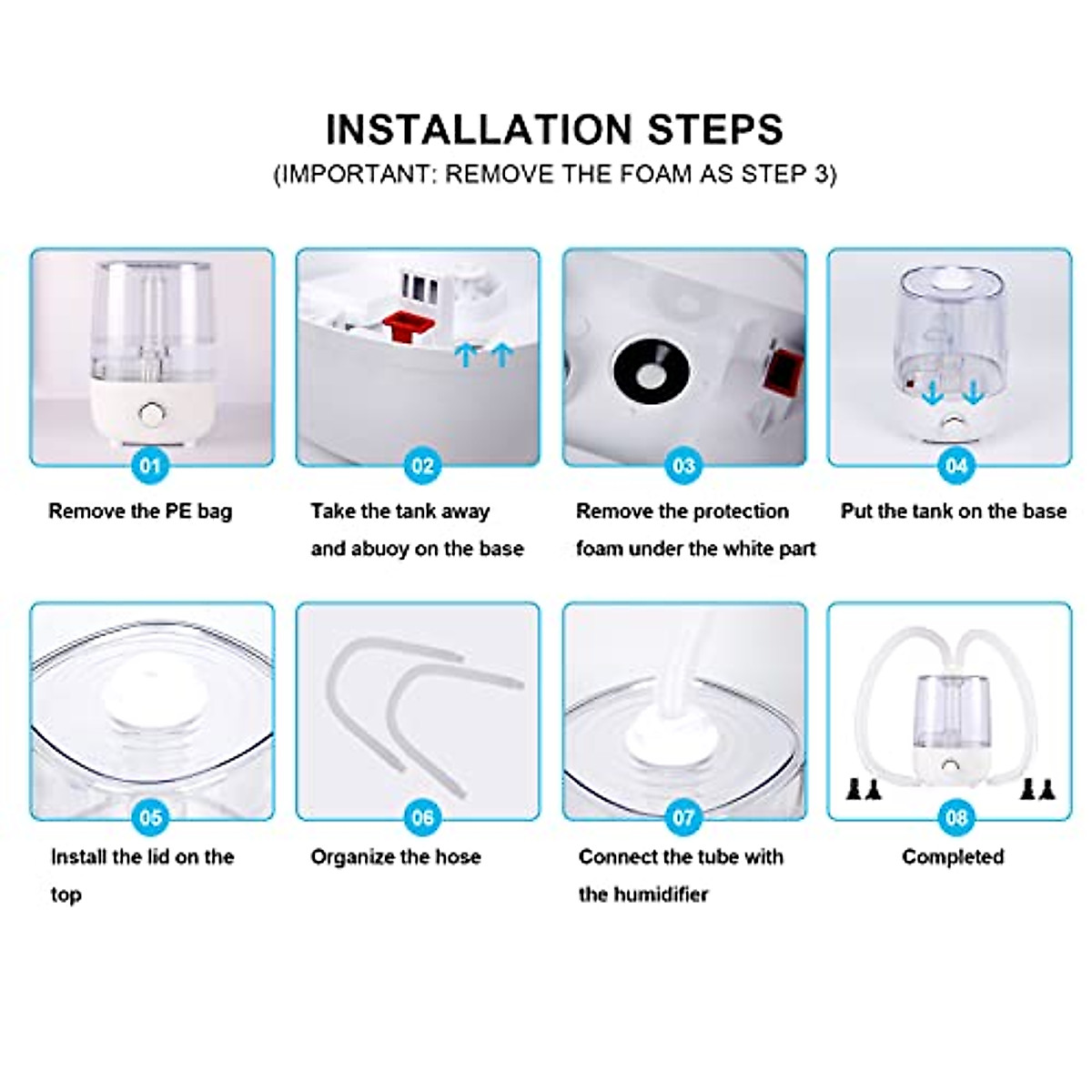 INSTALLATION STEPS
(IMPORTANT: REMOVE THE FOAM AS STEP 3)

01
Remove the PE bag

02
Take the tank away and abuoy on the base

03
Remove the protection foam under the white part

04
Put the tank on the base

05
Install the lid on the top

06
Organize the hose

07
Connect the tube with the humidifier

08
Completed