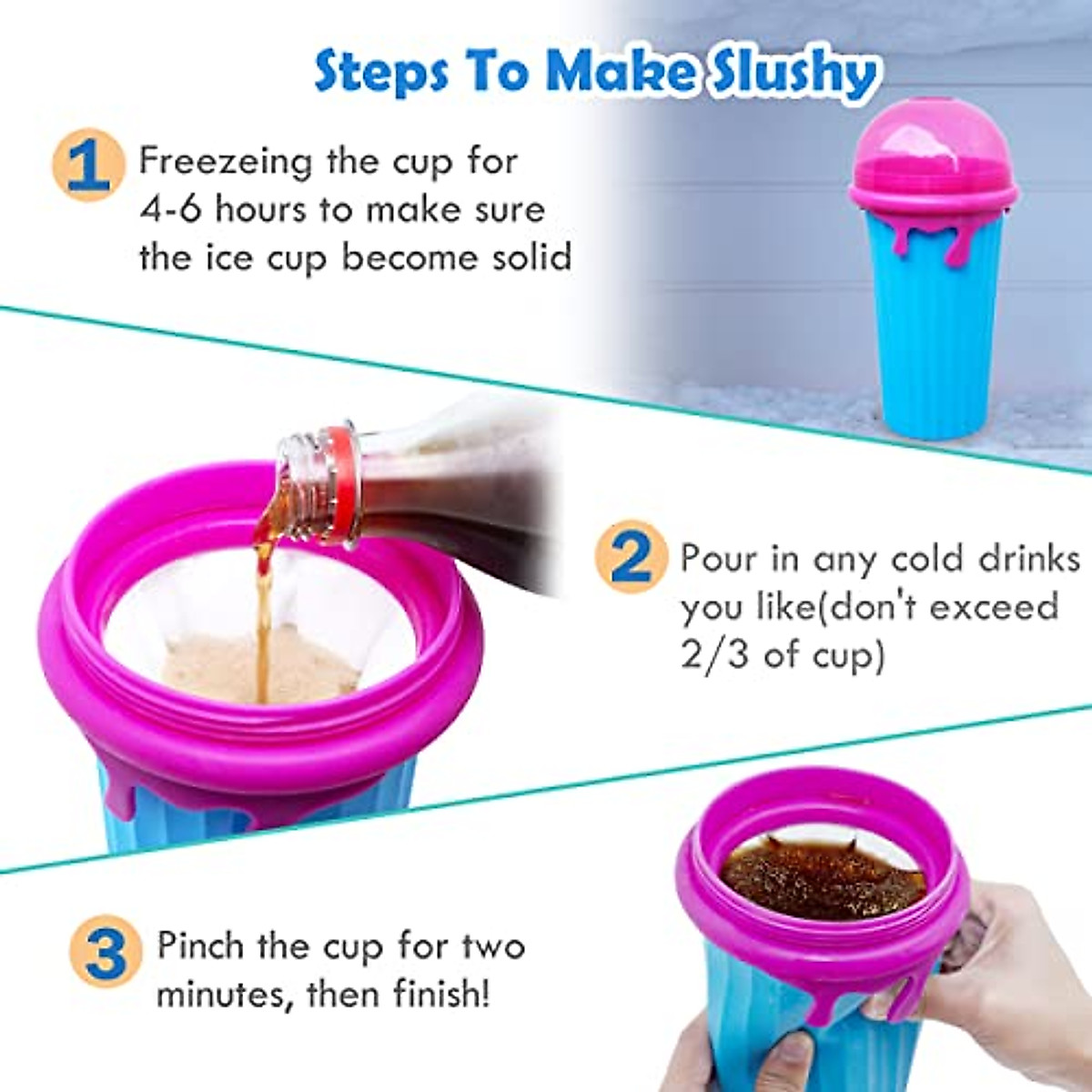 Steps To Make Slushy

1 Freezeing the cup for 4-6 hours to make sure the ice cup become solid

2 Pour in any cold drinks you like(don't exceed 2/3 of cup)

3 Pinch the cup for two minutes, then finish!