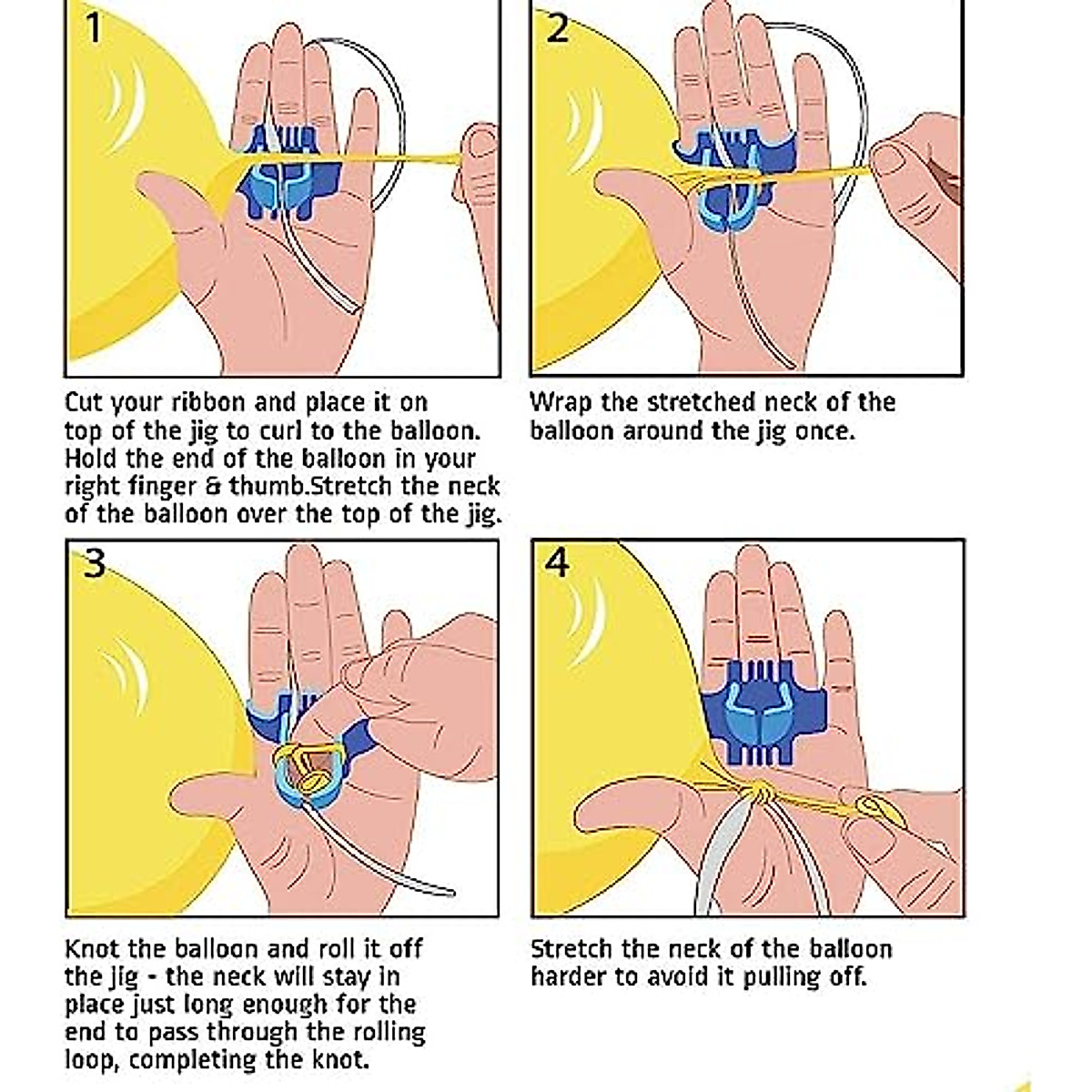 1

Cut your ribbon and place it on top of the jig to curl to the balloon. Hold the end of the balloon in your right finger & thumb.Stretch the neck of the balloon over the top of the jig.

2

Wrap the stretched neck of the balloon around the jig once.

3

Knot the balloon and roll it off the jig - the neck will stay in place just long enough for the end to pass through the rolling loop, completing the knot.

4

Stretch the neck of the balloon harder to avoid it pulling off.