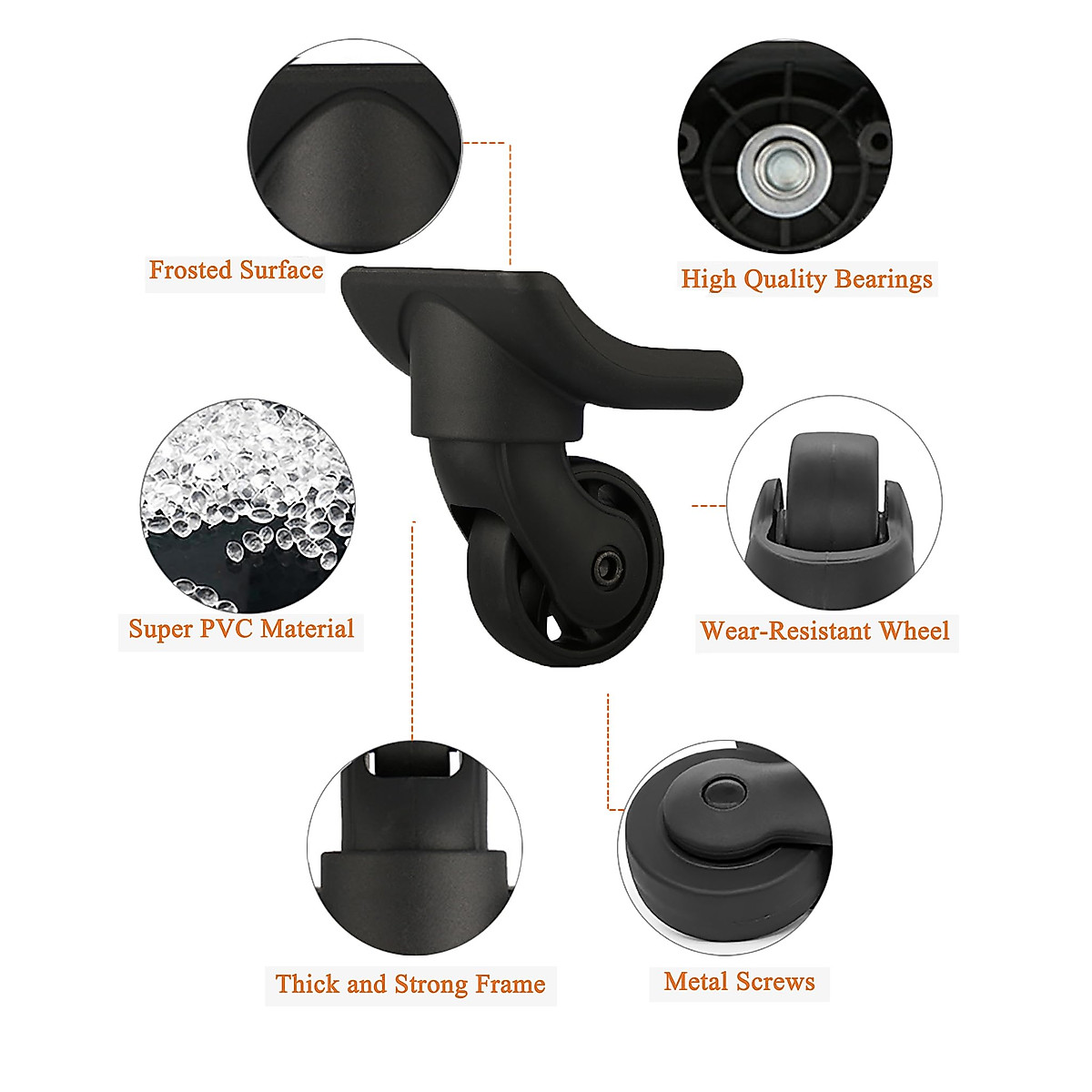 Frosted Surface

High Quality Bearings

Super PVC Material

Wear-Resistant Wheel

Thick and Strong Frame

Metal Screws