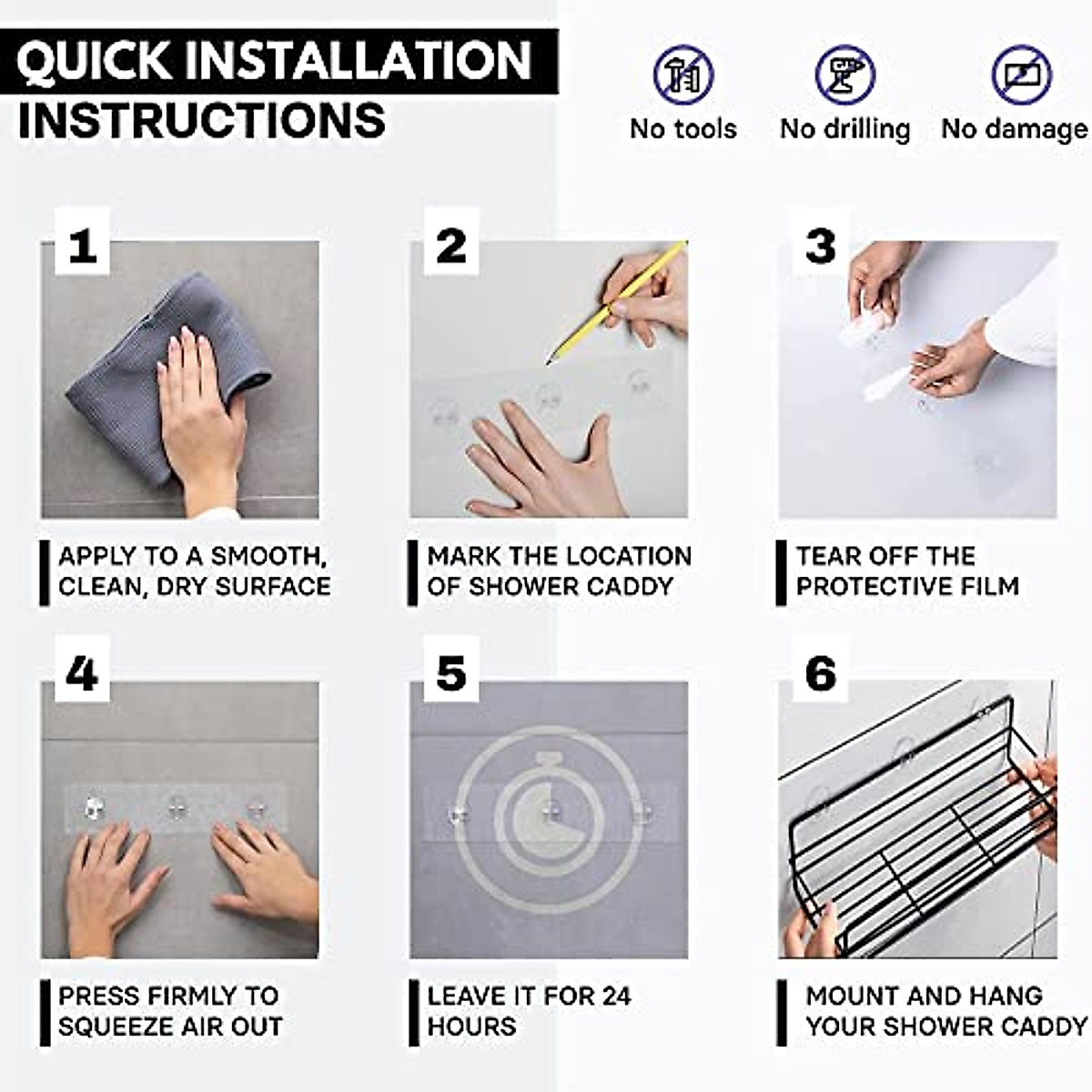 QUICK INSTALLATION INSTRUCTIONS

No tools
No drilling
No damage

1
APPLY TO A SMOOTH, CLEAN, DRY SURFACE

2
MARK THE LOCATION OF SHOWER CADDY

3
TEAR OFF THE PROTECTIVE FILM

4
PRESS FIRMLY TO SQUEEZE AIR OUT

5
LEAVE IT FOR 24 HOURS

6
MOUNT AND HANG YOUR SHOWER CADDY