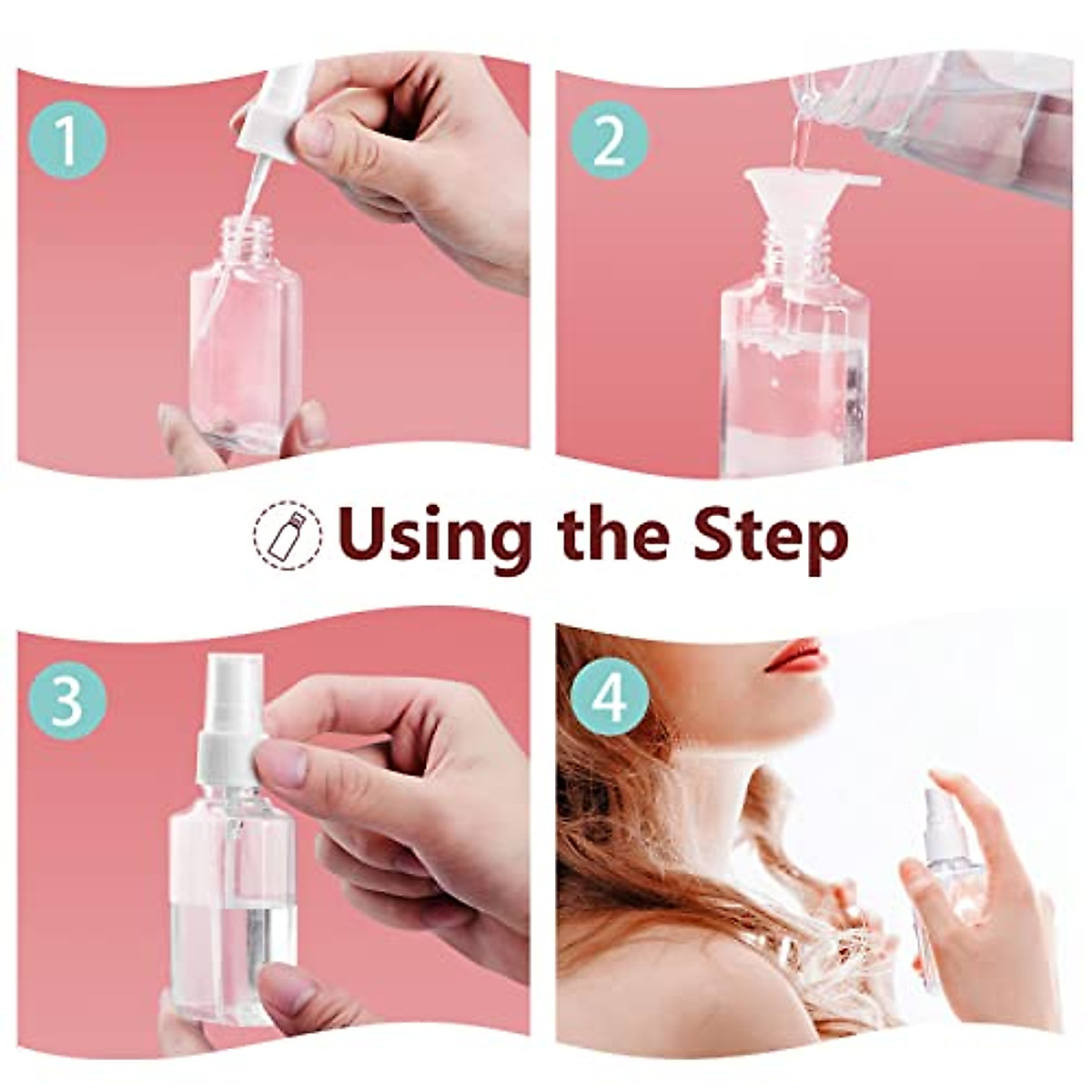 1

2

Using the Step

3

4