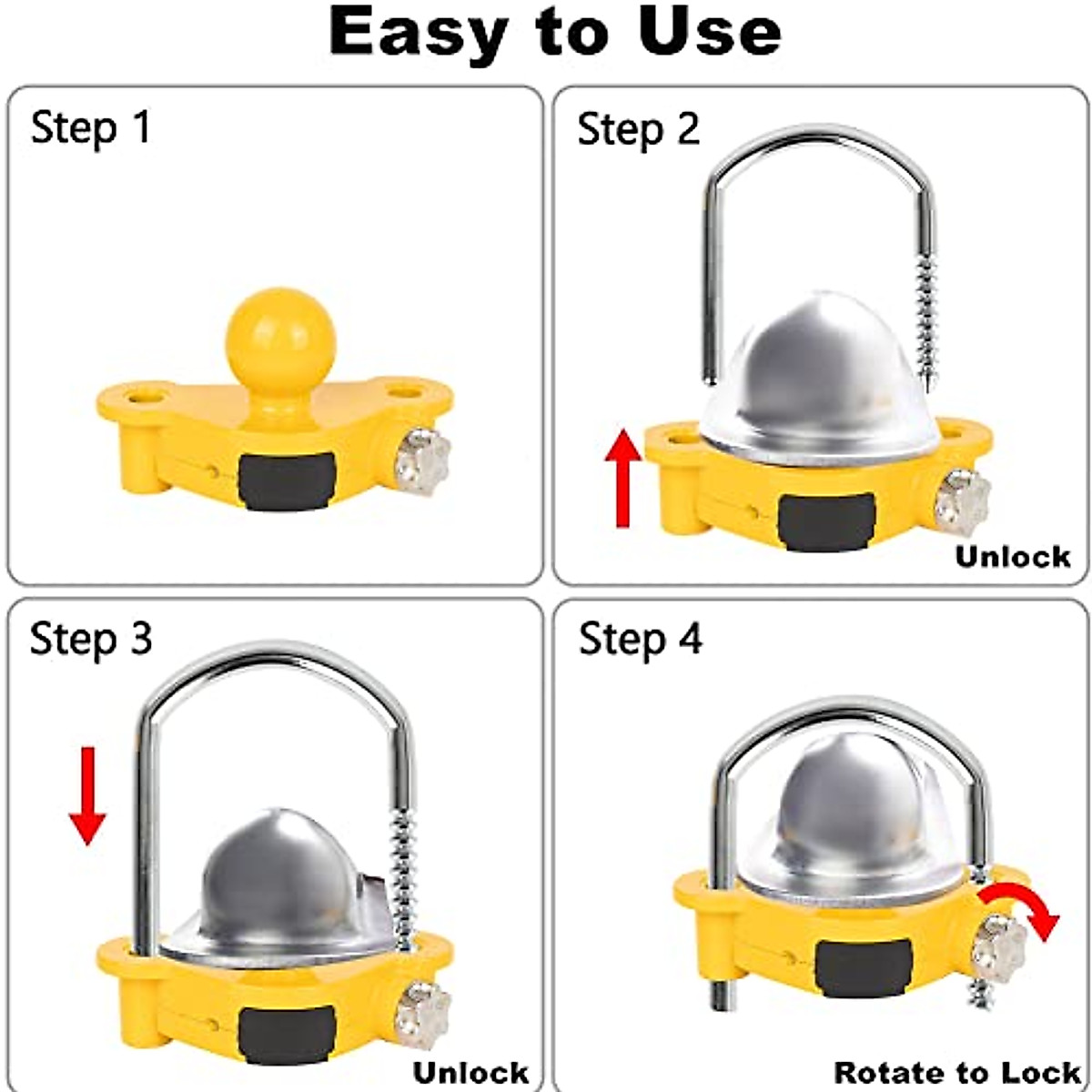 Easy to Use

Step 1

Step 2

Unlock

Step 3

Unlock

Step 4

Rotate to Lock