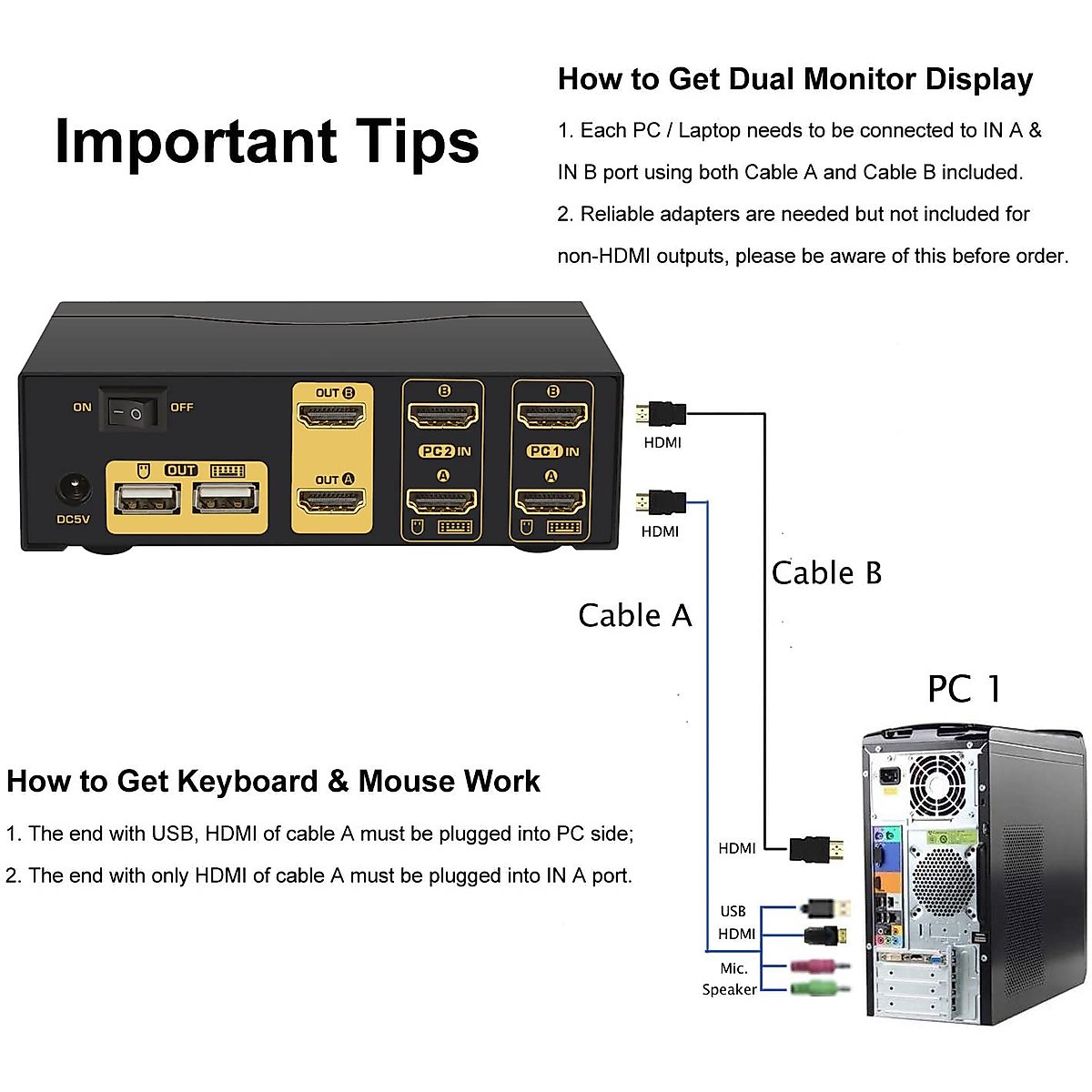 Important Tips

How to Get Dual Monitor Display

1. Each PC / Laptop needs to be connected to IN A & IN B port using both Cable A and Cable B included.

2. Reliable adapters are needed but not included for non-HDMI outputs, please be aware of this before order.

ON OFF

DC5V

OUT

OUT B

OUT A

B
PC2 IN
A

B
PC1 IN
A

HDMI

HDMI

Cable B

Cable A

PC 1

How to Get Keyboard & Mouse Work

1. The end with USB, HDMI of cable A must be plugged into PC side;

2. The end with only HDMI of cable A must be plugged into IN A port.

HDMI

USB
HDMI

Mic.
Speaker