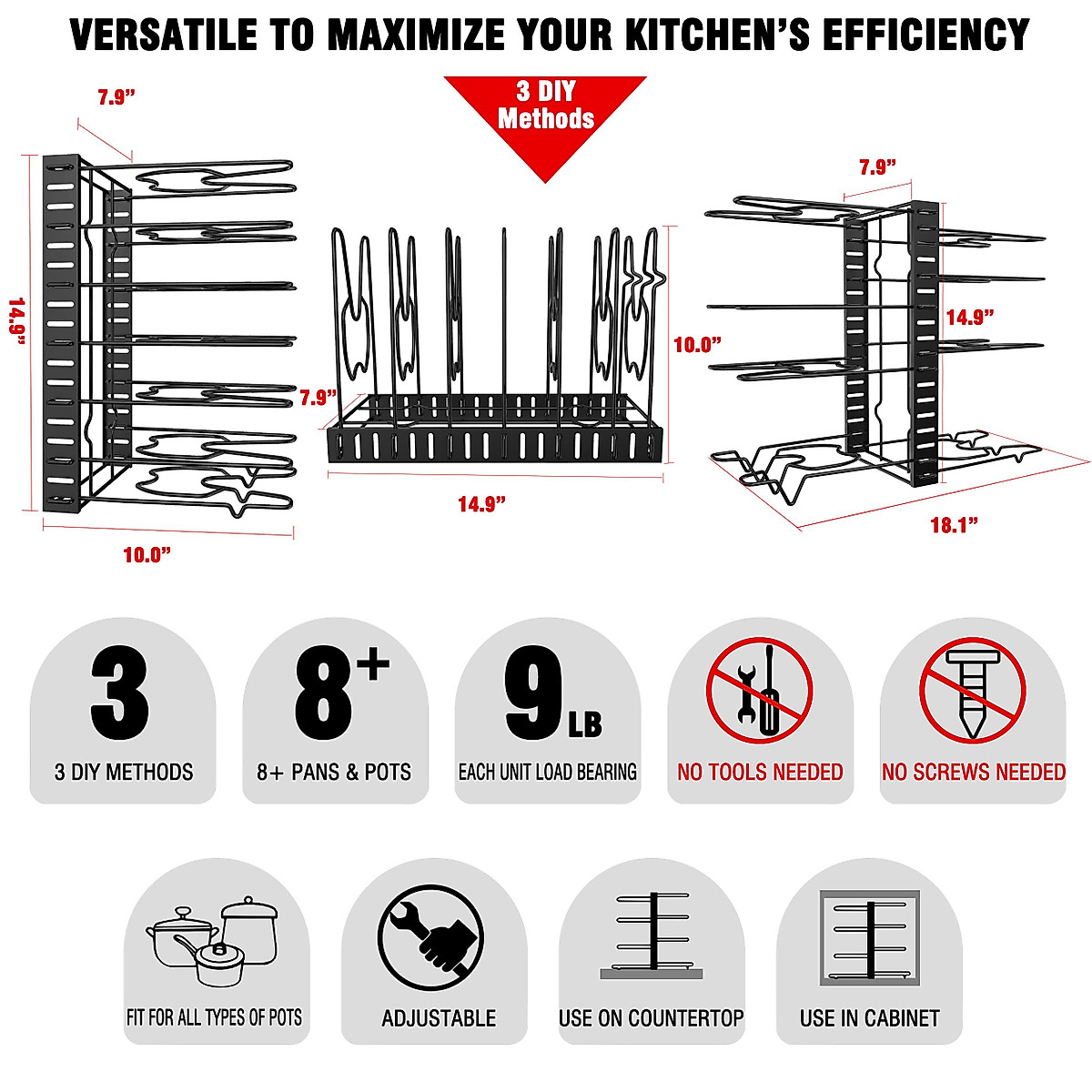 VERSATILE TO MAXIMIZE YOUR KITCHEN'S EFFICIENCY

3 DIY Methods

7.9"

14.9"

10.0"

7.9"

10.0"

14.9"

7.9"

14.9"

18.1"

3

3 DIY METHODS

8+

8+ PANS & POTS

9 LB

EACH UNIT LOAD BEARING

NO TOOLS NEEDED

NO SCREWS NEEDED

FIT FOR ALL TYPES OF POTS

ADJUSTABLE

USE ON COUNTERTOP

USE IN CABINET