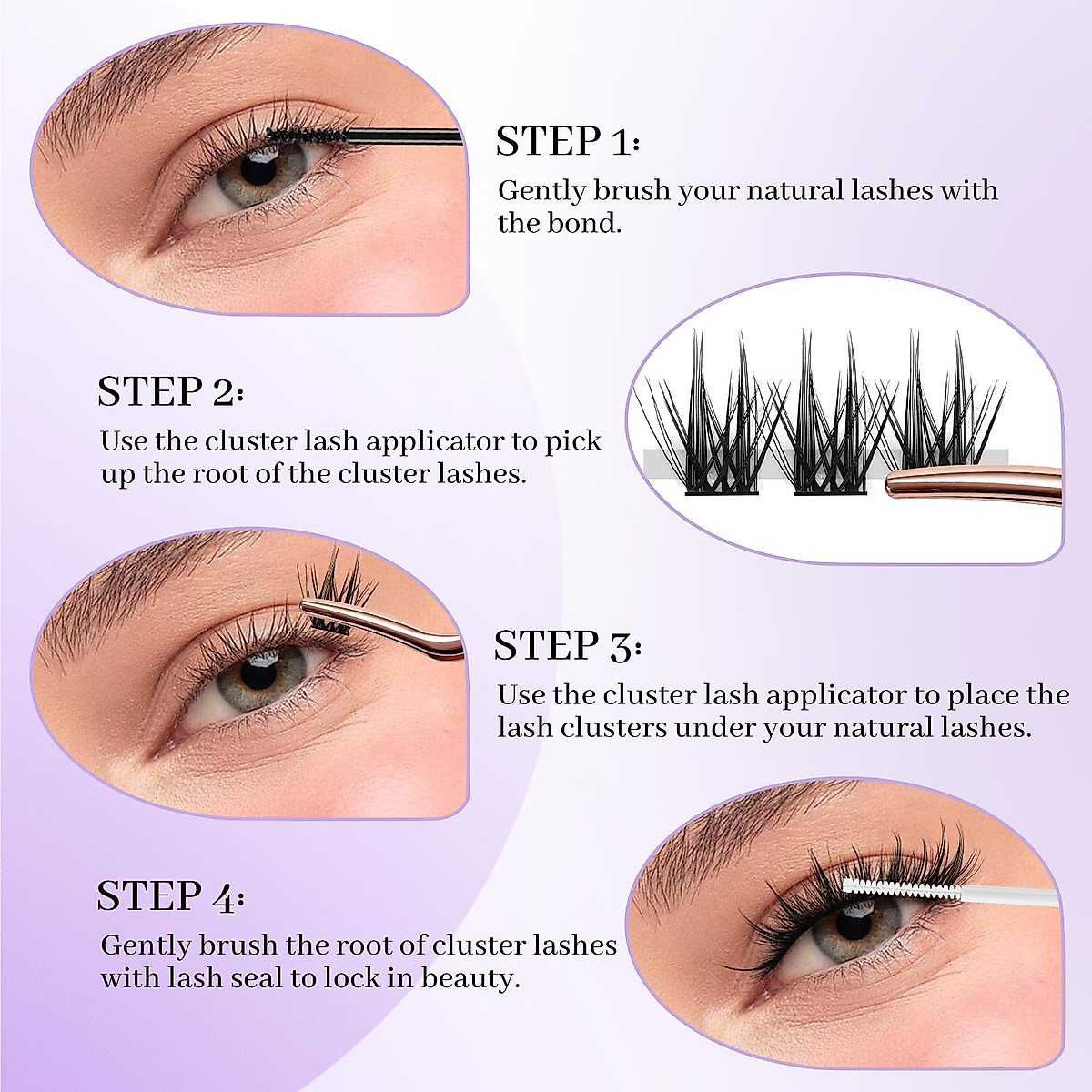 STEP 1:
Gently brush your natural lashes with the bond.

STEP 2:
Use the cluster lash applicator to pick up the root of the cluster lashes.

STEP 3:
Use the cluster lash applicator to place the lash clusters under your natural lashes.

STEP 4:
Gently brush the root of cluster lashes with lash seal to lock in beauty.