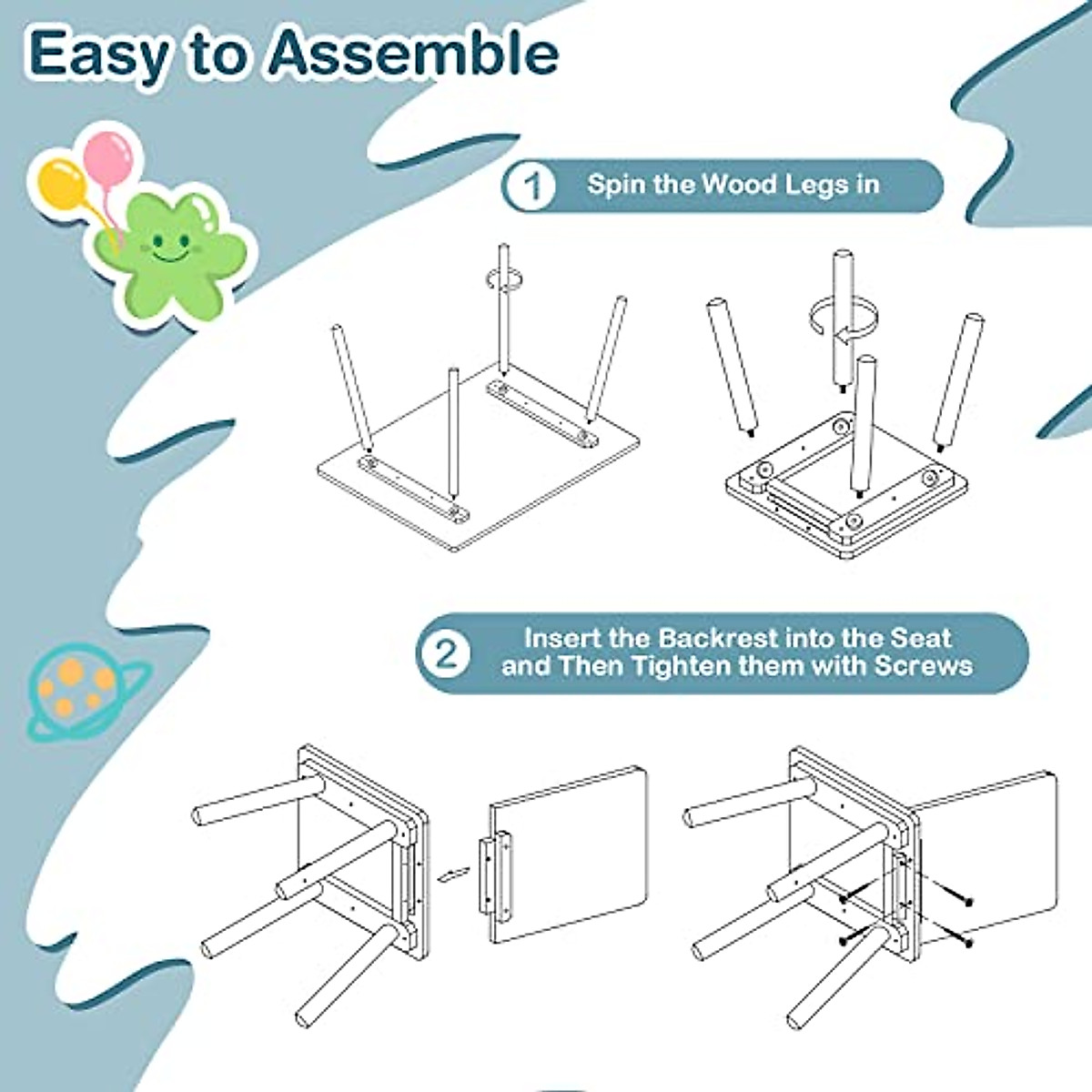 Easy to Assemble

1 Spin the Wood Legs in

2 Insert the Backrest into the Seat and Then Tighten them with Screws