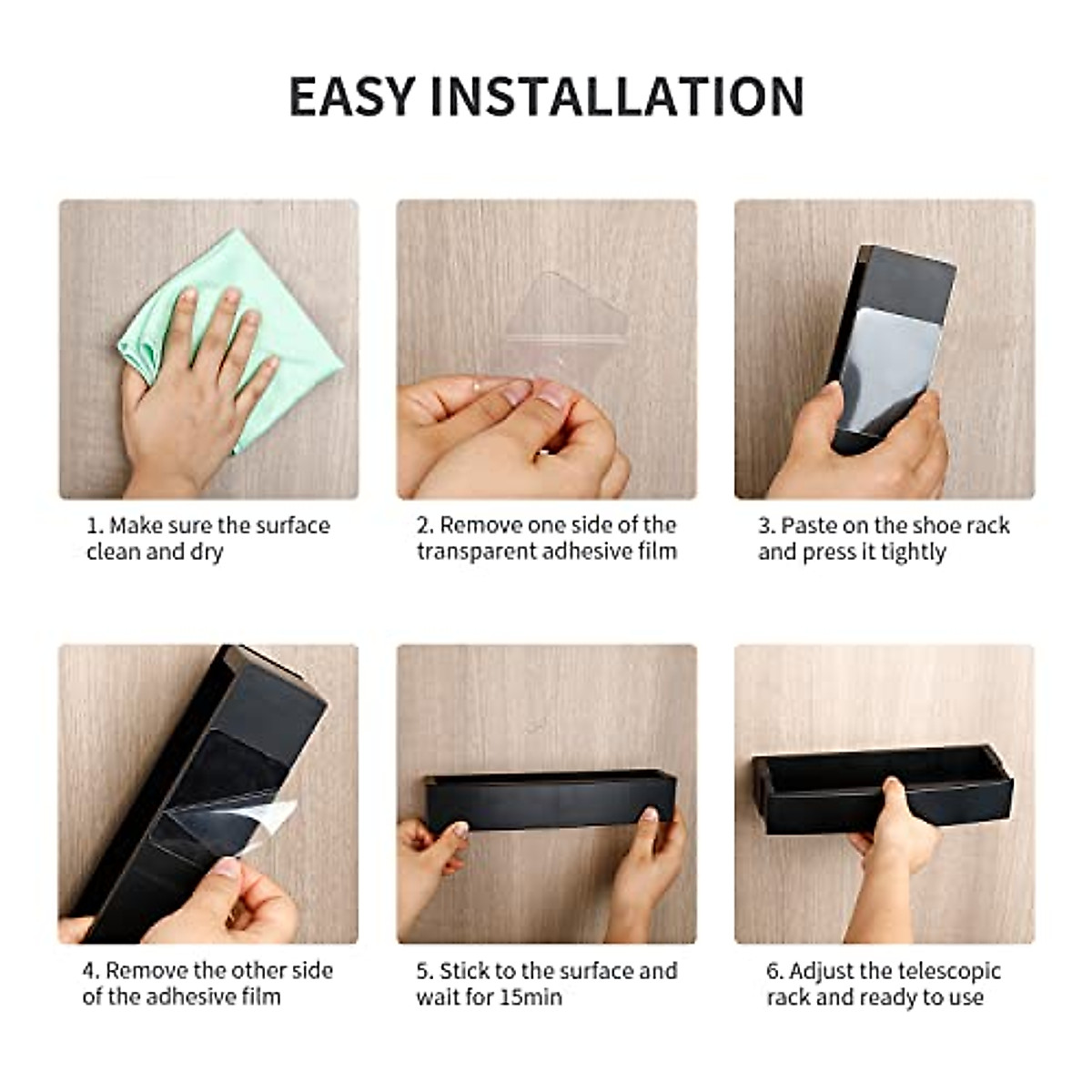 EASY INSTALLATION

1. Make sure the surface clean and dry

2. Remove one side of the transparent adhesive film

3. Paste on the shoe rack and press it tightly

4. Remove the other side of the adhesive film

5. Stick to the surface and wait for 15min

6. Adjust the telescopic rack and ready to use