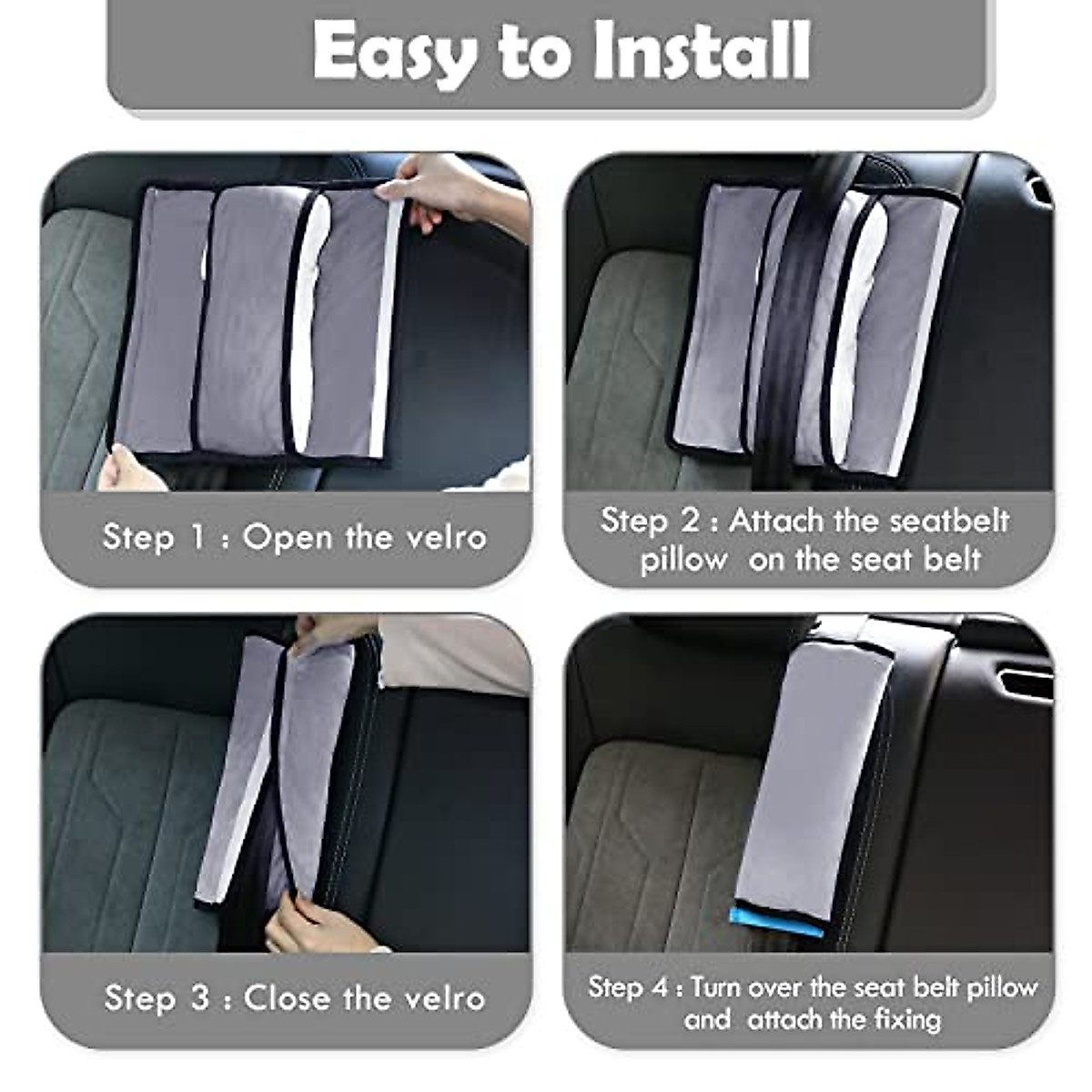 Easy to Install

Step 1 : Open the velro

Step 2 : Attach the seatbelt pillow on the seat belt

Step 3 : Close the velro

Step 4 : Turn over the seat belt pillow and attach the fixing