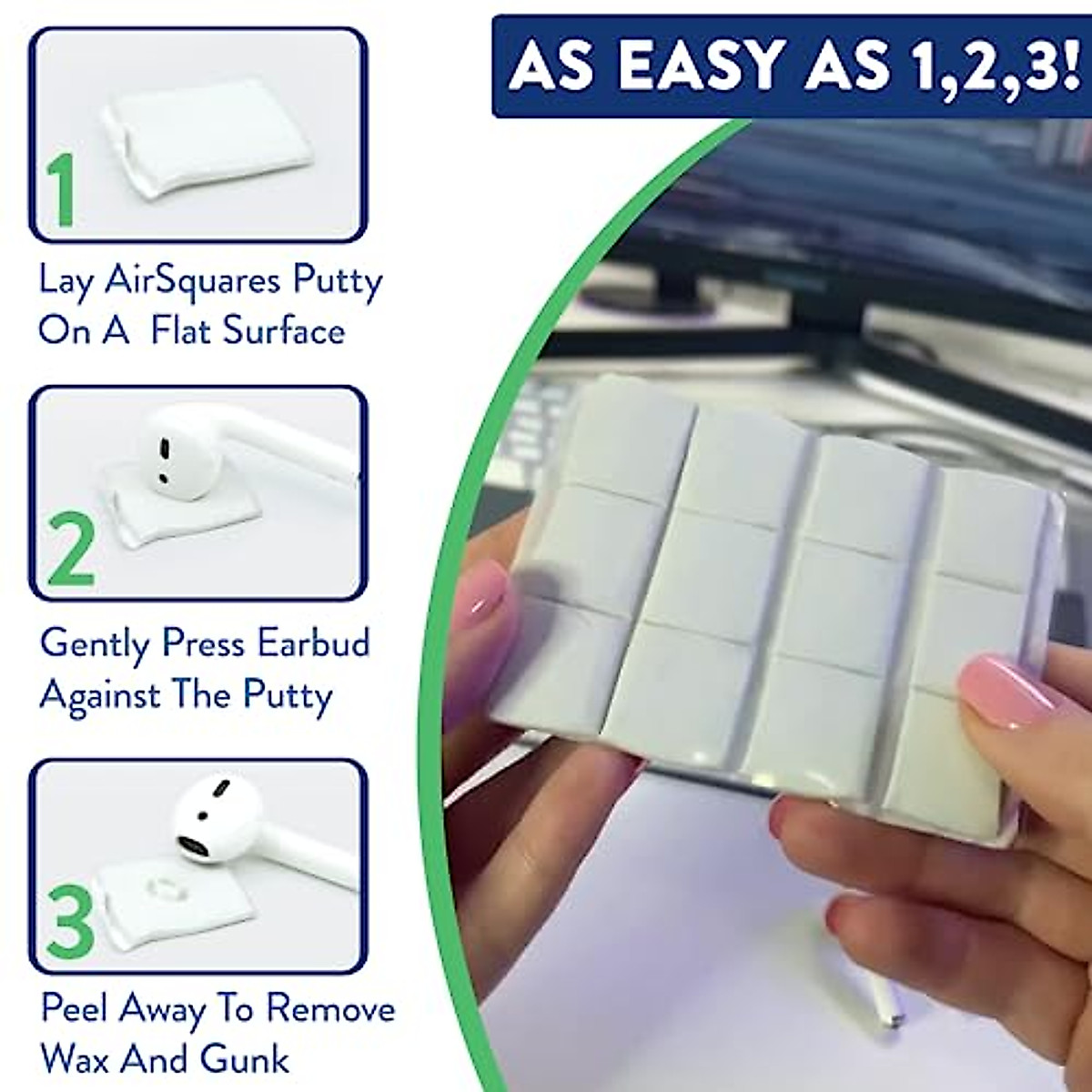 AS EASY AS 1,2,3!

1

Lay AirSquares Putty On A  Flat Surface

2

Gently Press Earbud Against The Putty

3

Peel Away To Remove Wax And Gunk