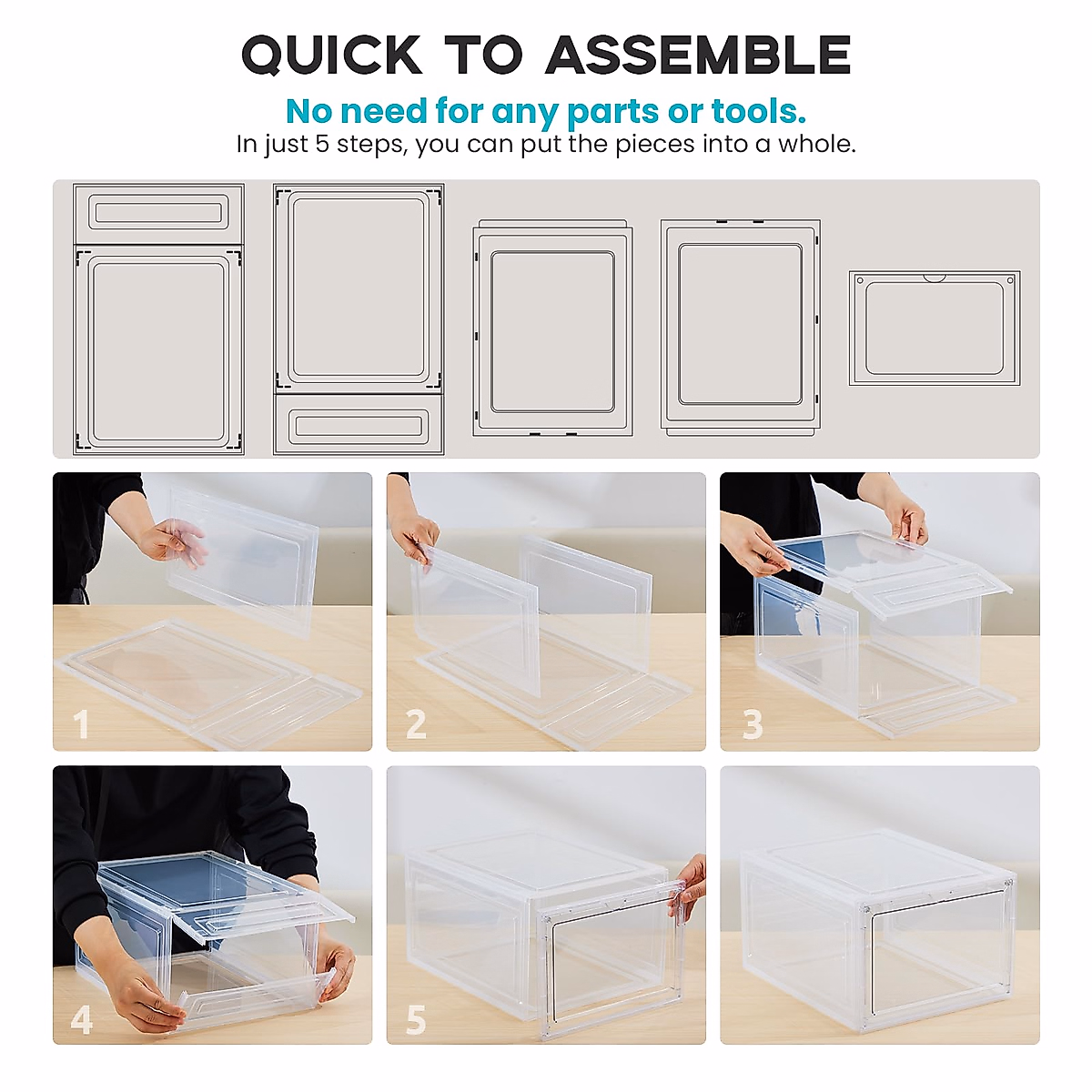 QUICK TO ASSEMBLE

No need for any parts or tools.

In just 5 steps, you can put the pieces into a whole.

1

2

3

4

5