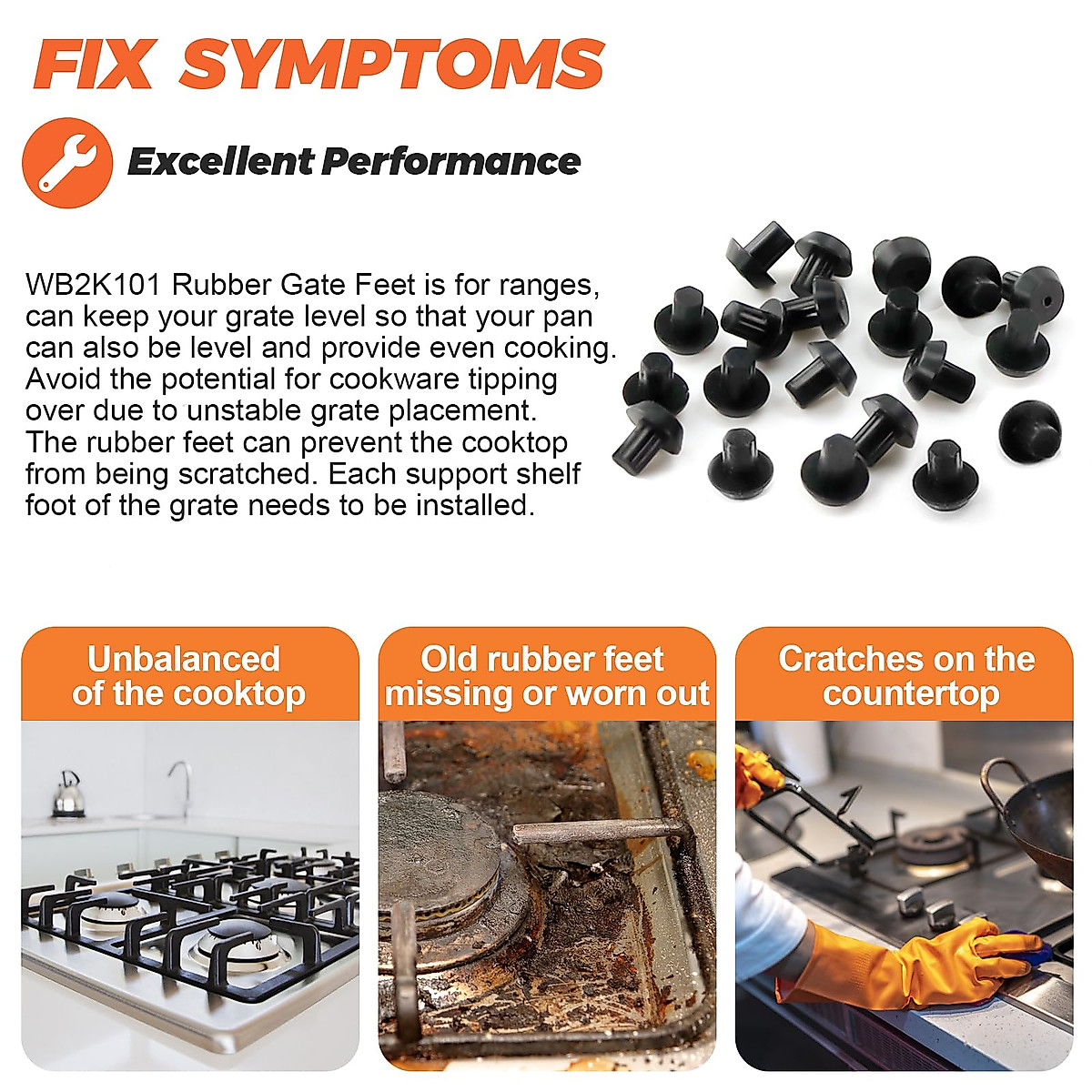 FIX SYMPTOMS

Excellent Performance

WB2K101 Rubber Gate Feet is for ranges, can keep your grate level so that your pan can also be level and provide even cooking. Avoid the potential for cookware tipping over due to unstable grate placement. The rubber feet can prevent the cooktop from being scratched. Each support shelf foot of the grate needs to be installed.

Unbalanced of the cooktop

Old rubber feet missing or worn out

Cratches on the countertop