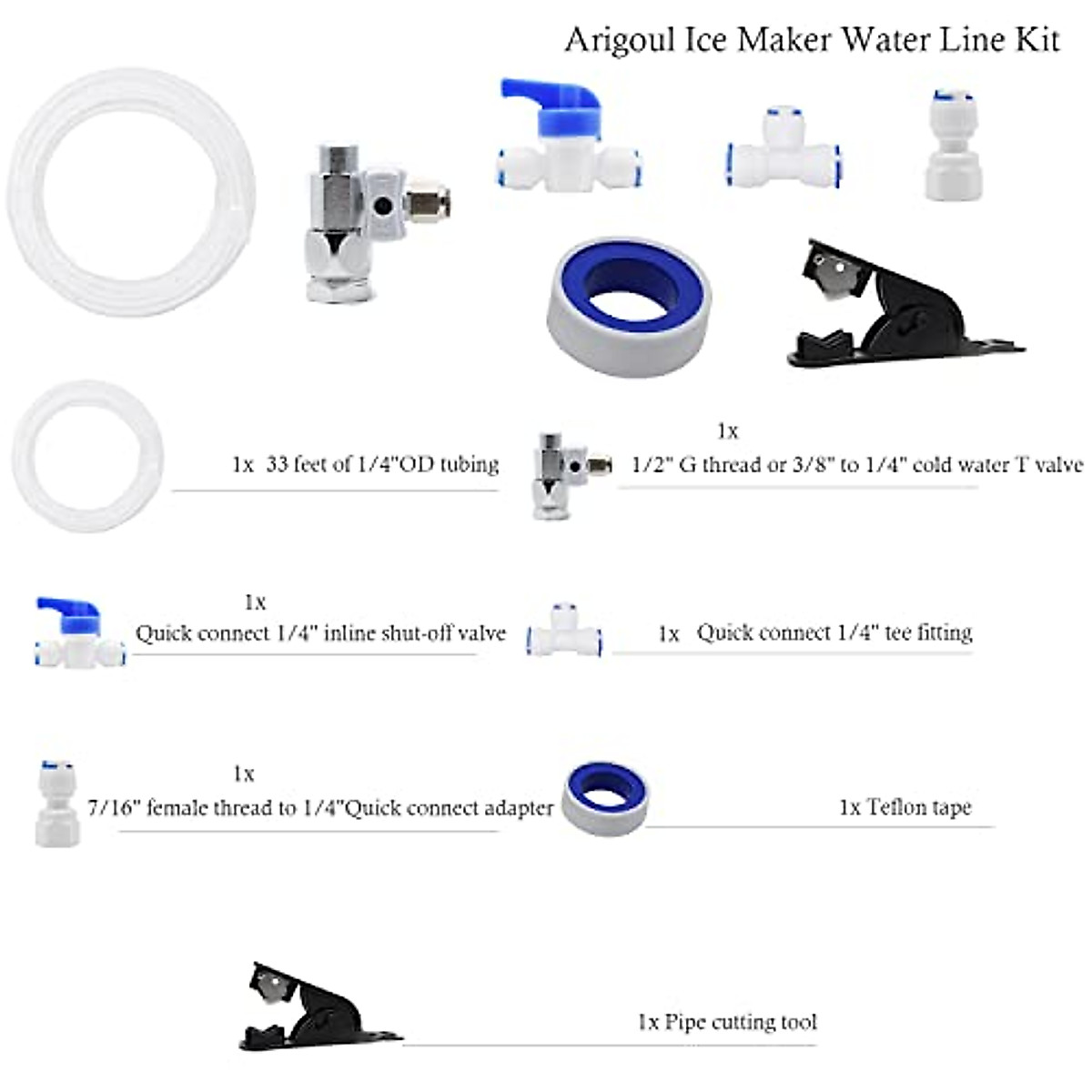 Arigoul Ice Maker Water Line Kit

1x 33 feet of 1/4"OD tubing

1x
1/2" G thread or 3/8" to 1/4" cold water T valve

1x
Quick connect 1/4" inline shut-off valve

1x Quick connect 1/4" tee fitting

1x
7/16" female thread to 1/4"Quick connect adapter

1x Teflon tape

1x Pipe cutting tool