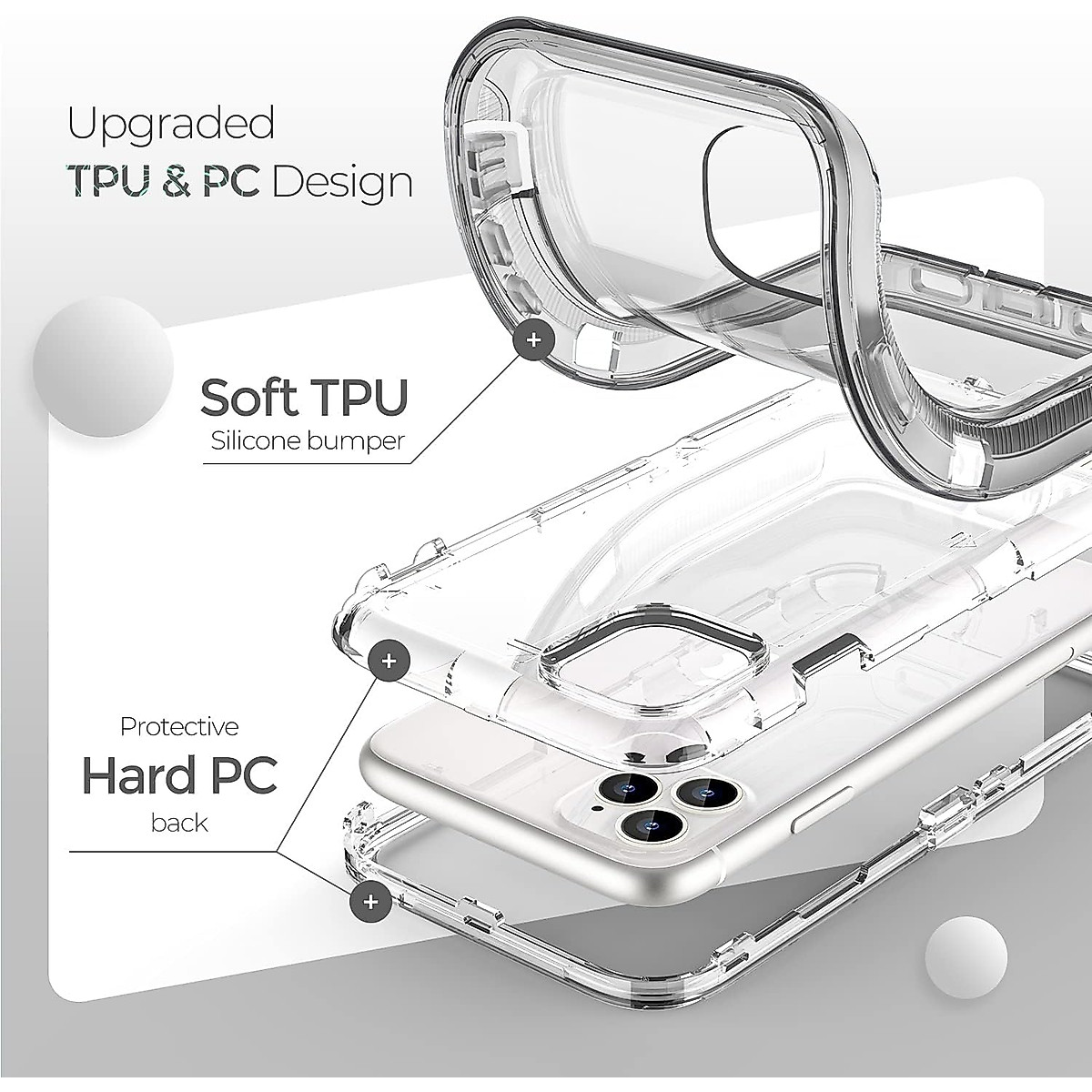 Upgraded
TPU & PC Design

Soft TPU
Silicone bumper

Protective
Hard PC
back