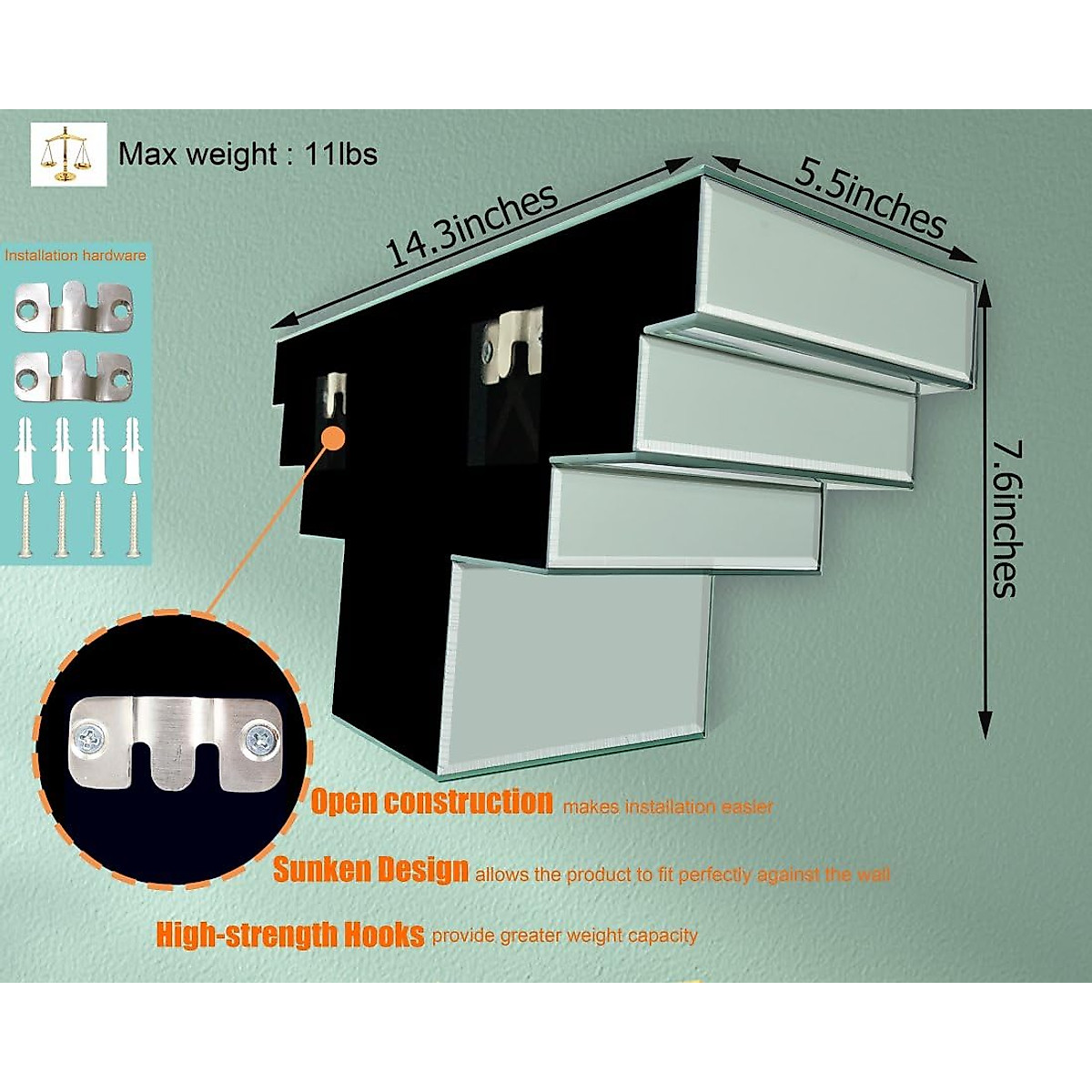 Max weight : 11lbs

Installation hardware

14.3inches

5.5inches

7.6inches

Open construction makes installation easier

Sunken Design allows the product to fit perfectly against the wall

High-strength Hooks provide greater weight capacity