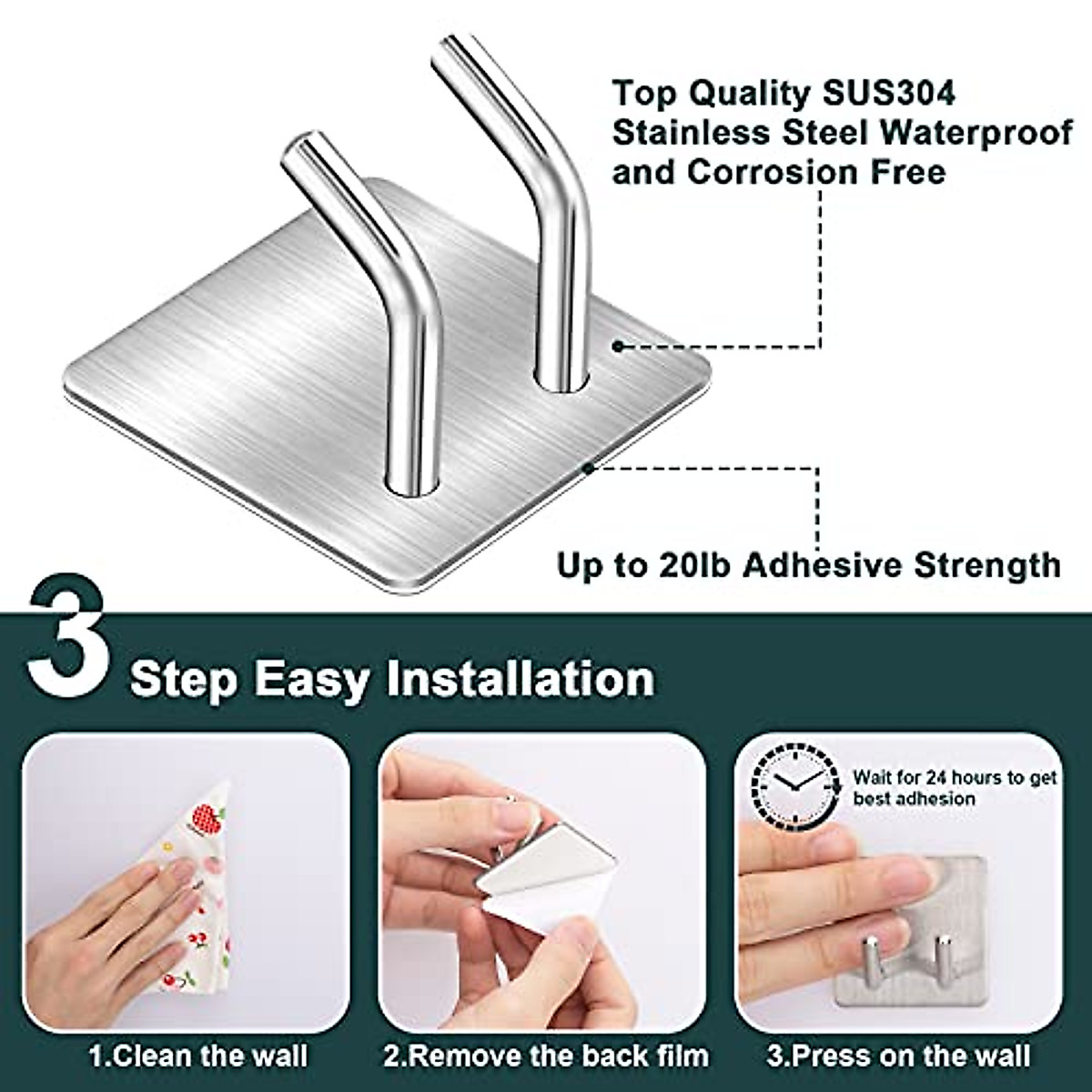 Top Quality SUS304 Stainless Steel Waterproof and Corrosion Free

Up to 20lb Adhesive Strength

3 Step Easy Installation

Wait for 24 hours to get best adhesion

1.Clean the wall

2.Remove the back film

3.Press on the wall