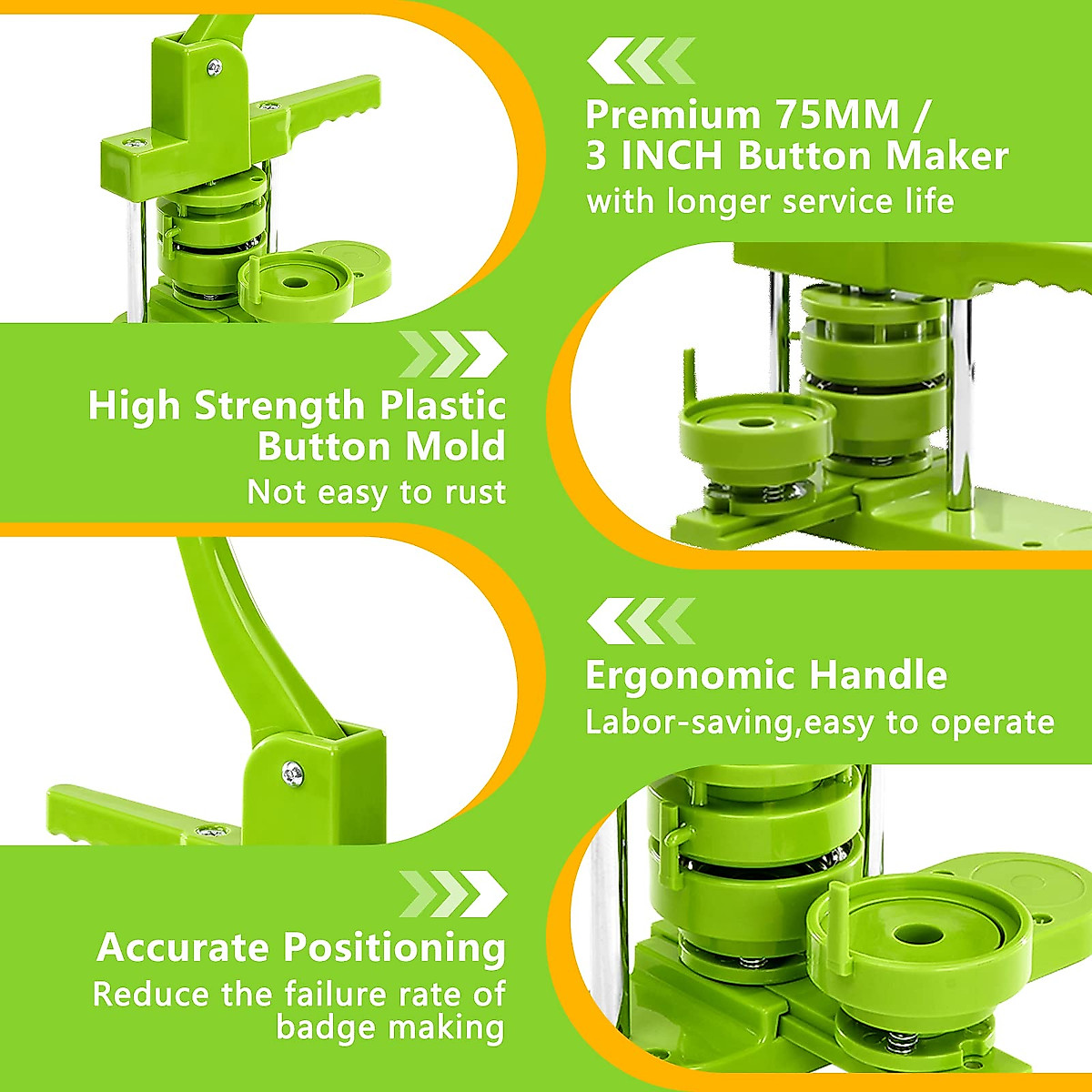 Premium 75MM / 3 INCH Button Maker
with longer service life

High Strength Plastic Button Mold
Not easy to rust

Ergonomic Handle
Labor-saving,easy to operate

Accurate Positioning
Reduce the failure rate of badge making