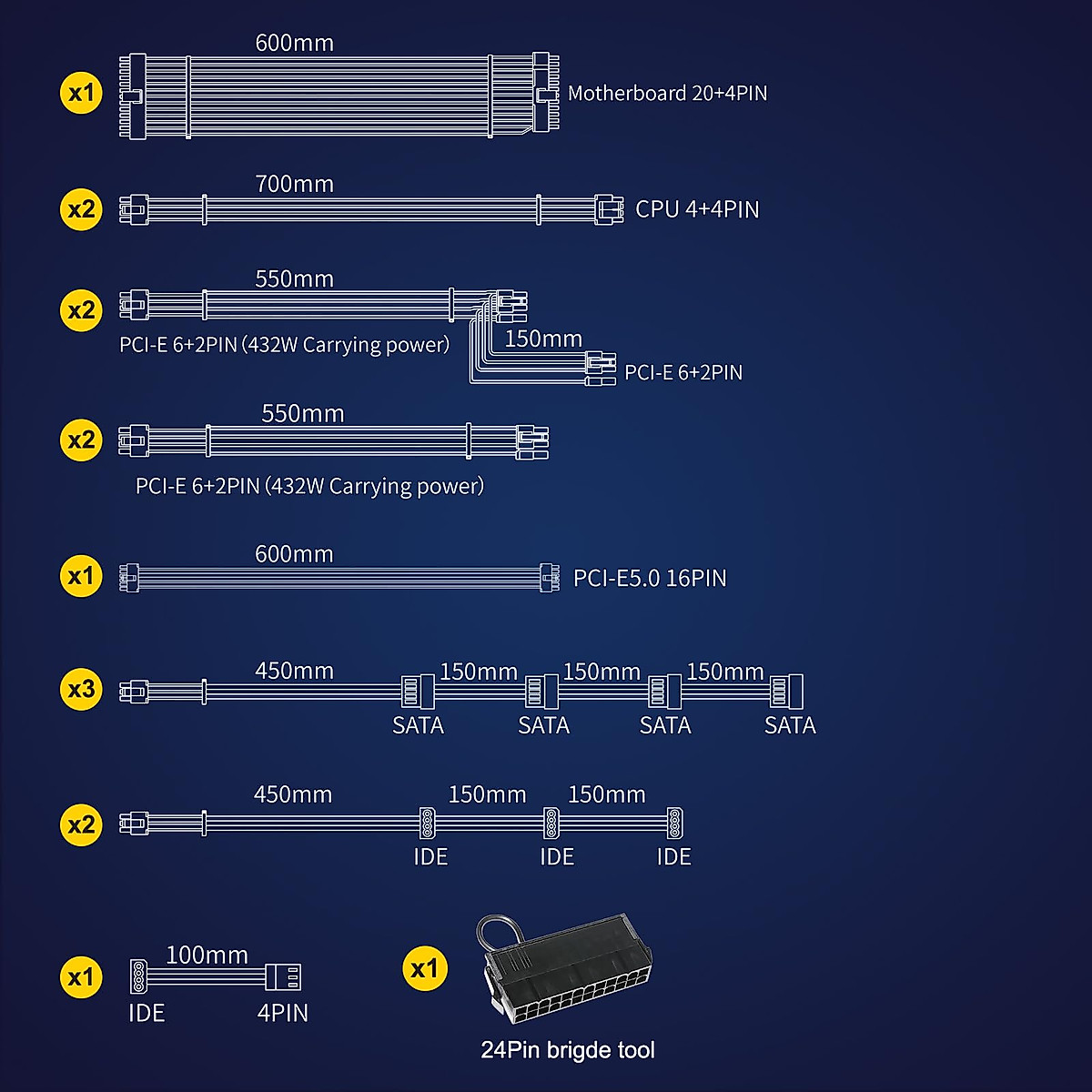 x1
600mm
Motherboard 20+4PIN

x2
700mm
CPU 4+4PIN

x2
550mm
PCI-E 6+2PIN (432W Carrying power)
150mm
PCI-E 6+2PIN

x2
550mm
PCI-E 6+2PIN (432W Carrying power)

x1
600mm
PCI-E5.0 16PIN

x3
450mm
150mm
150mm
150mm
SATA
SATA
SATA
SATA

x2
450mm
150mm
150mm
IDE
IDE
IDE

x1
100mm
IDE
4PIN

x1
24Pin brigde tool